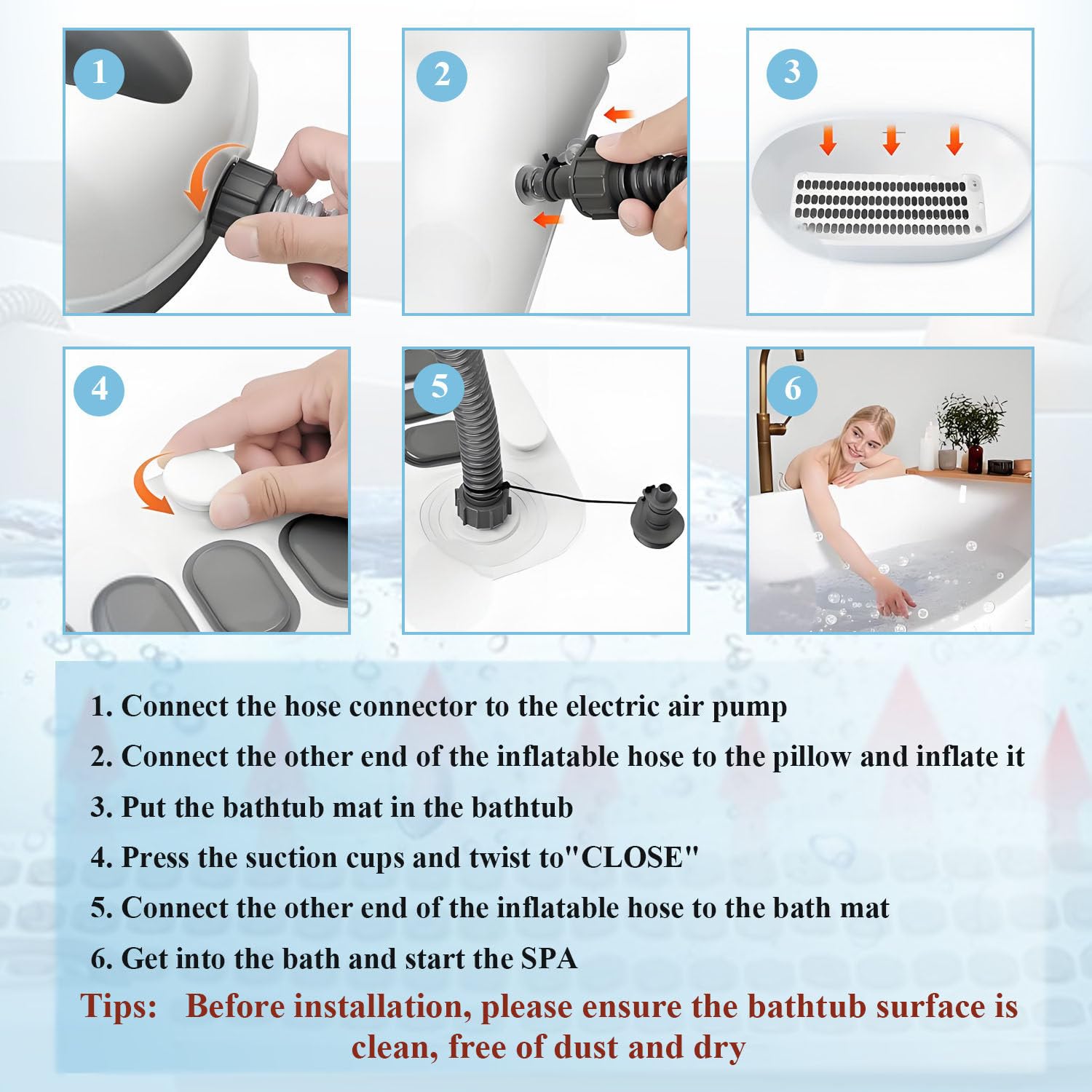 1

2

3

4

5

6

1. Connect the hose connector to the electric air pump

2. Connect the other end of the inflatable hose to the pillow and inflate it

3. Put the bathtub mat in the bathtub

4. Press the suction cups and twist to"CLOSE"

5. Connect the other end of the inflatable hose to the bath mat

6. Get into the bath and start the SPA

Tips: Before installation, please ensure the bathtub surface is clean, free of dust and dry