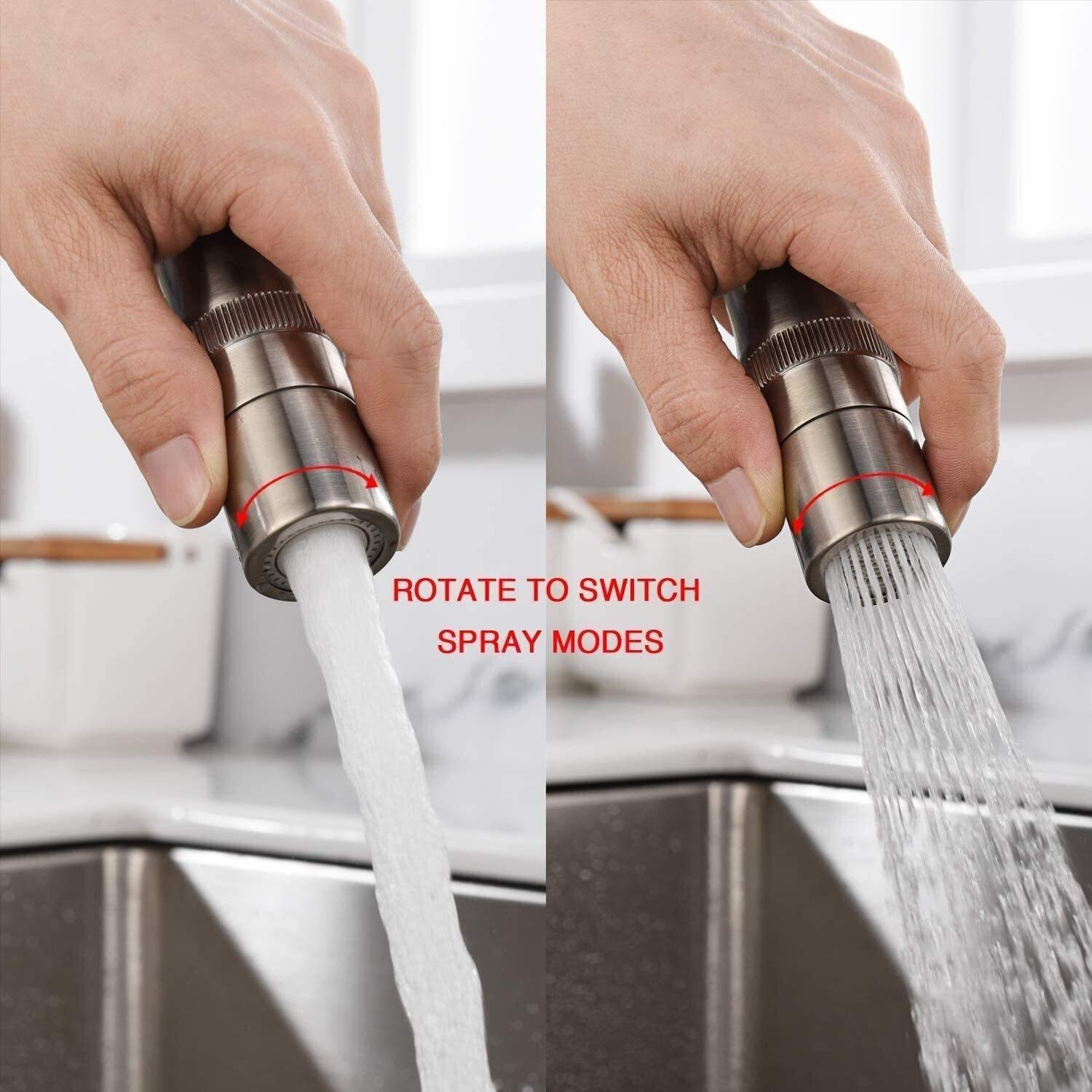 ROTATE TO SWITCH
SPRAY MODES