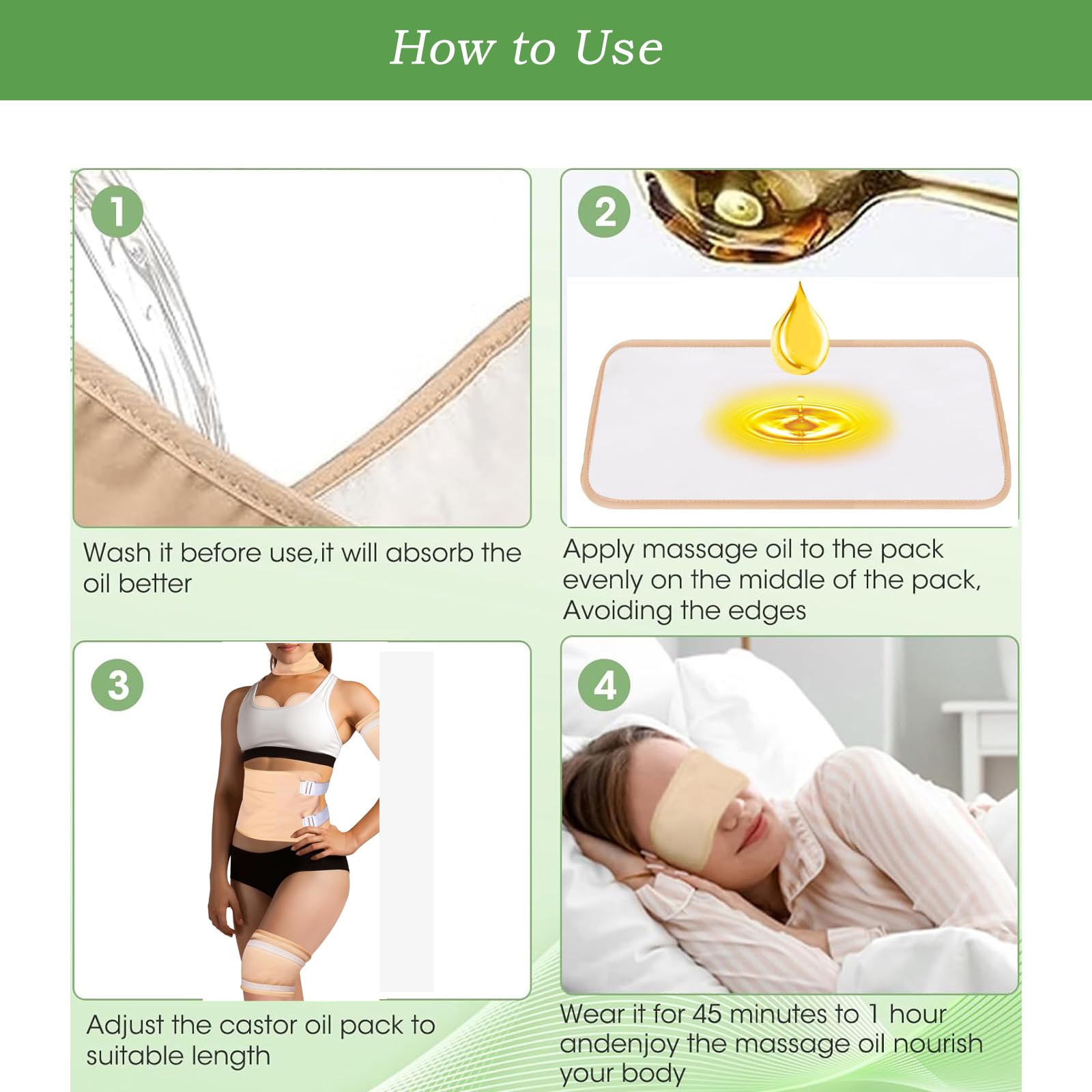 How to Use

1

Wash it before use,it will absorb the oil better

2

Apply massage oil to the pack evenly on the middle of the pack, Avoiding the edges

3

Adjust the castor oil pack to suitable length

4

Wear it for 45 minutes to 1 hour andenjoy the massage oil nourish your body