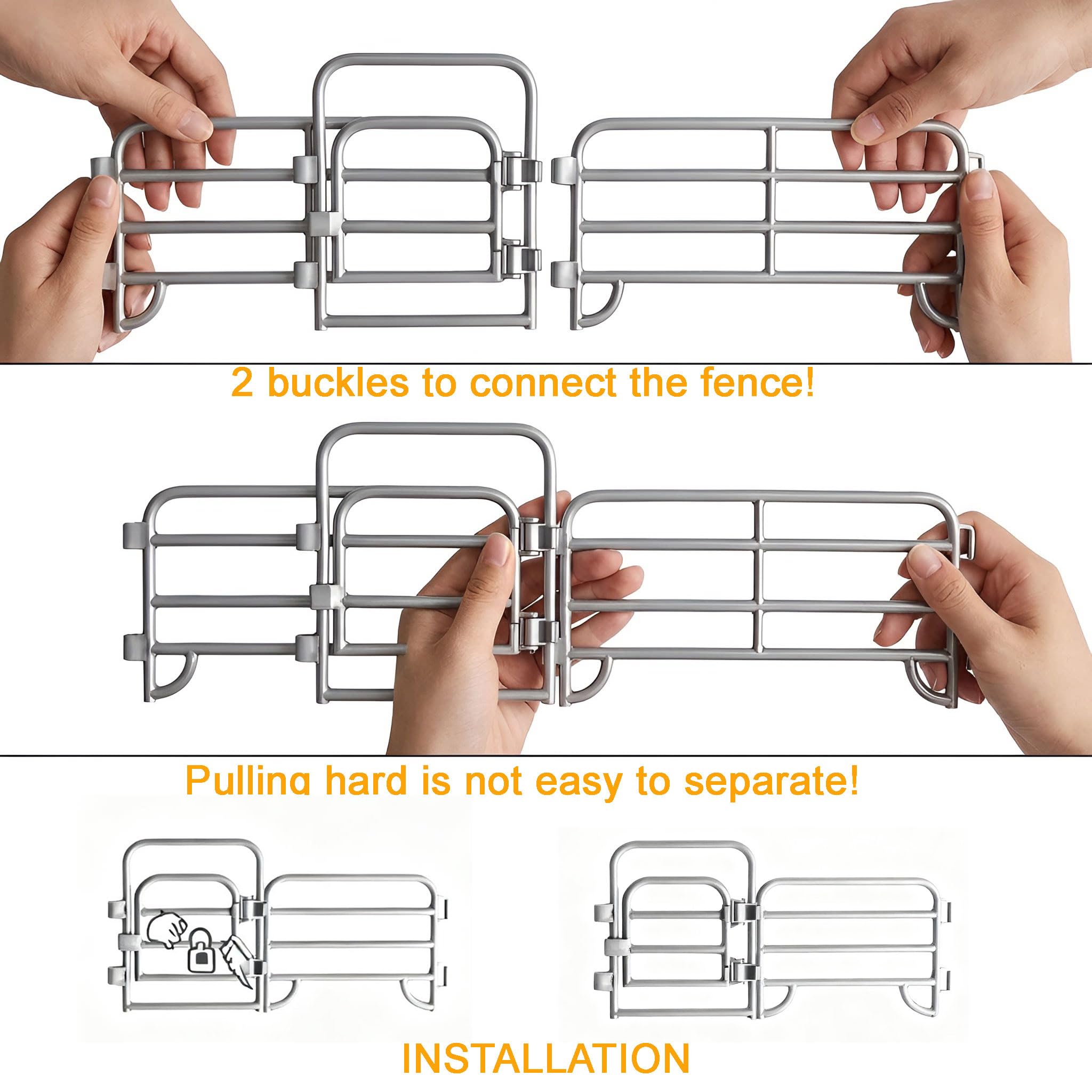 2 buckles to connect the fence!

Pulling hard is not easy to separate!

INSTALLATION