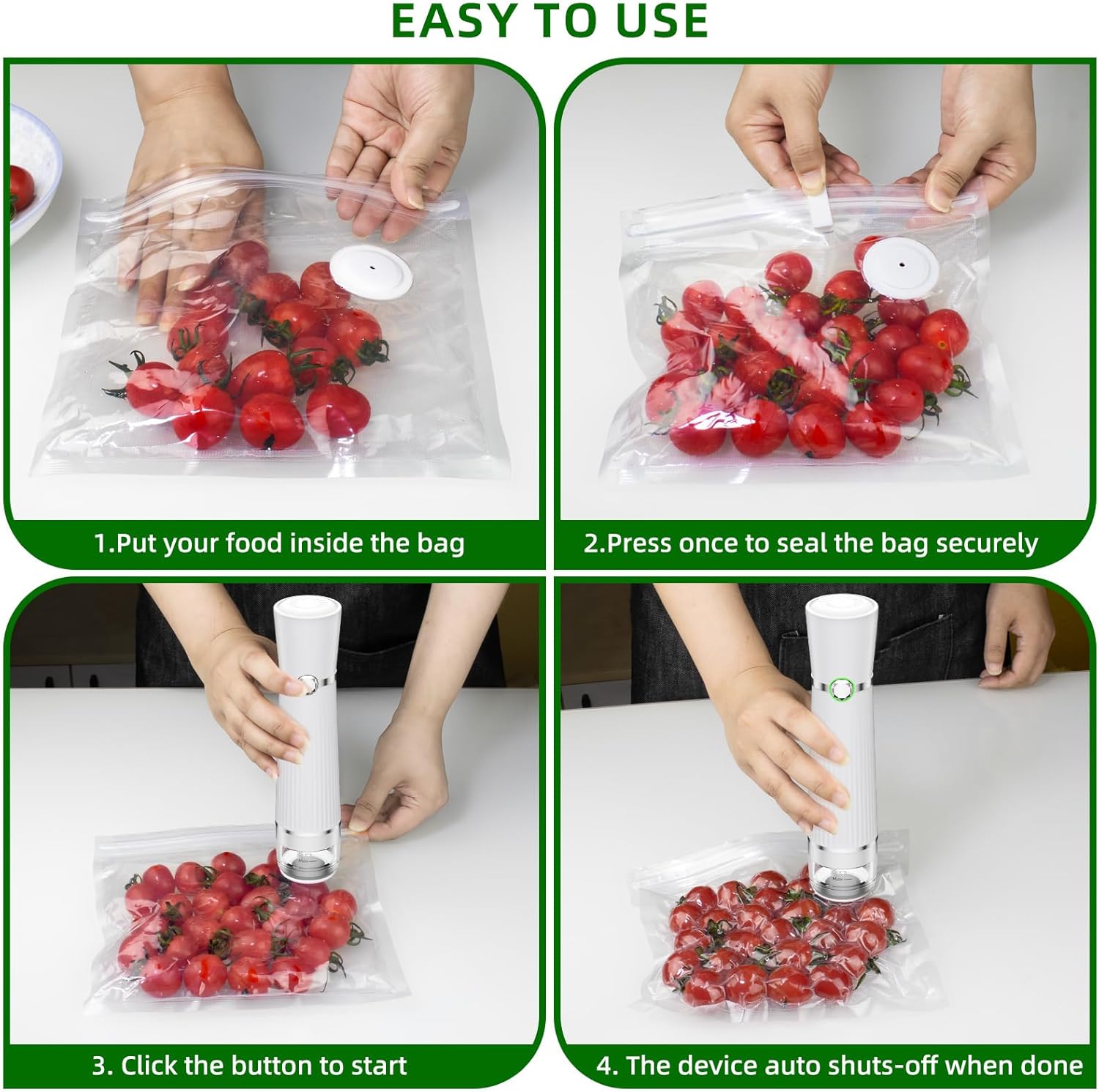 EASY TO USE

1.Put your food inside the bag

2.Press once to seal the bag securely

Max

3. Click the button to start

Max

4. The device auto shuts-off when done