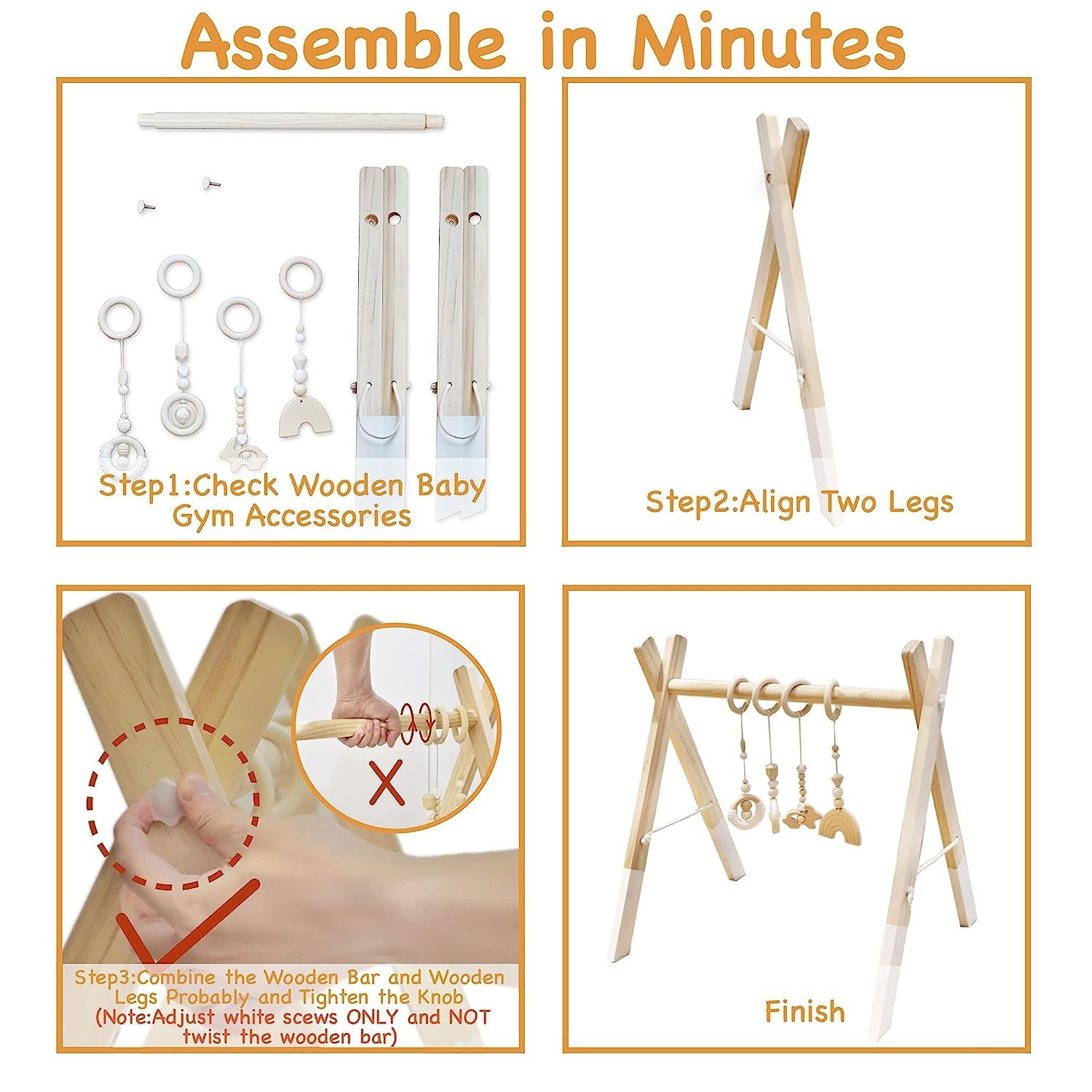 Assemble in Minutes

Step1:Check Wooden Baby Gym Accessories

Step2:Align Two Legs

Step3:Combine the Wooden Bar and Wooden Legs Probably and Tighten the Knob (Note:Adjust white scews ONLY and NOT twist the wooden bar)

Finish