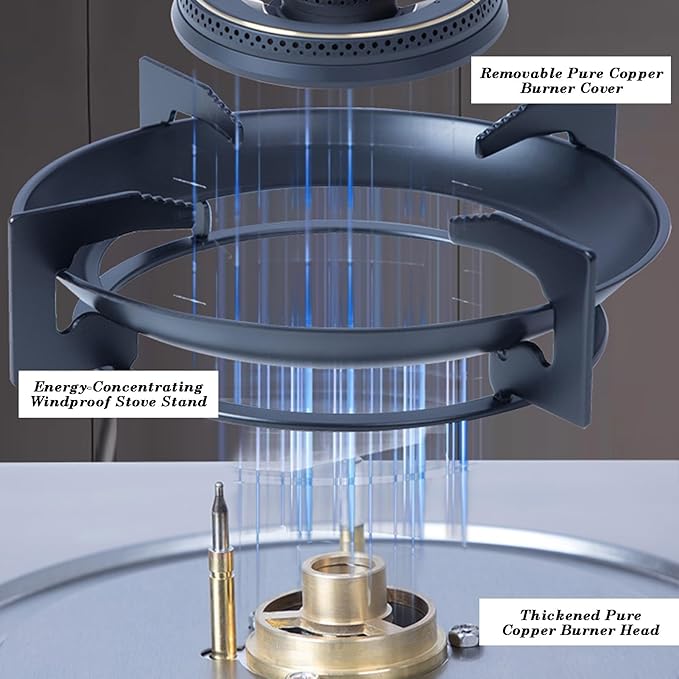 Removable Pure Copper Burner Cover

Energy-Concentrating Windproof Stove Stand

Thickened Pure Copper Burner Head