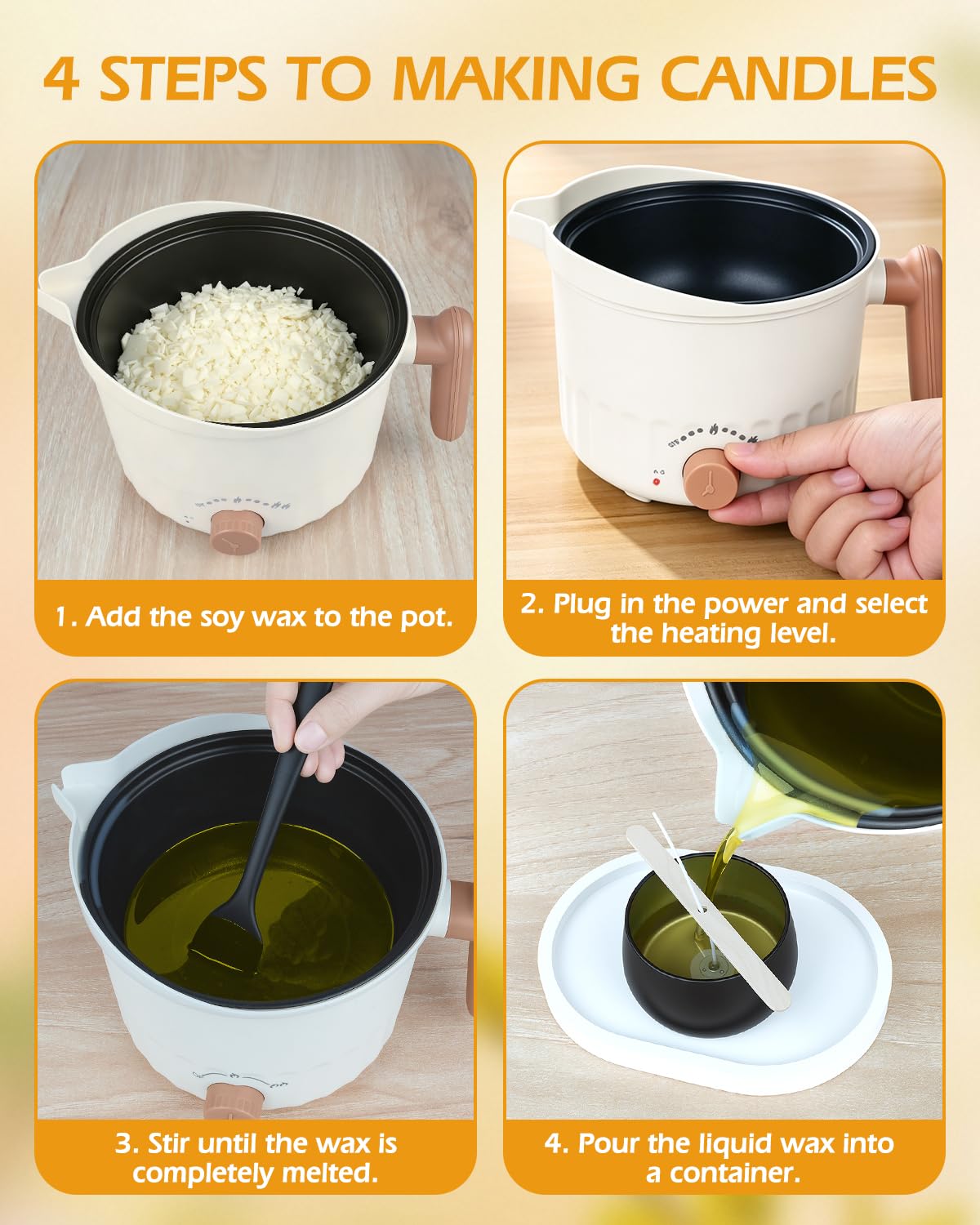 4 STEPS TO MAKING CANDLES

1. Add the soy wax to the pot.

2. Plug in the power and select the heating level.

3. Stir until the wax is completely melted.

4. Pour the liquid wax into a container.