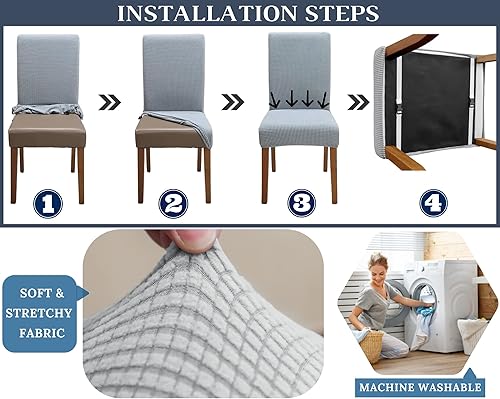 INSTALLATION STEPS

1

2

3

4

SOFT & STRETCHY FABRIC

MACHINE WASHABLE