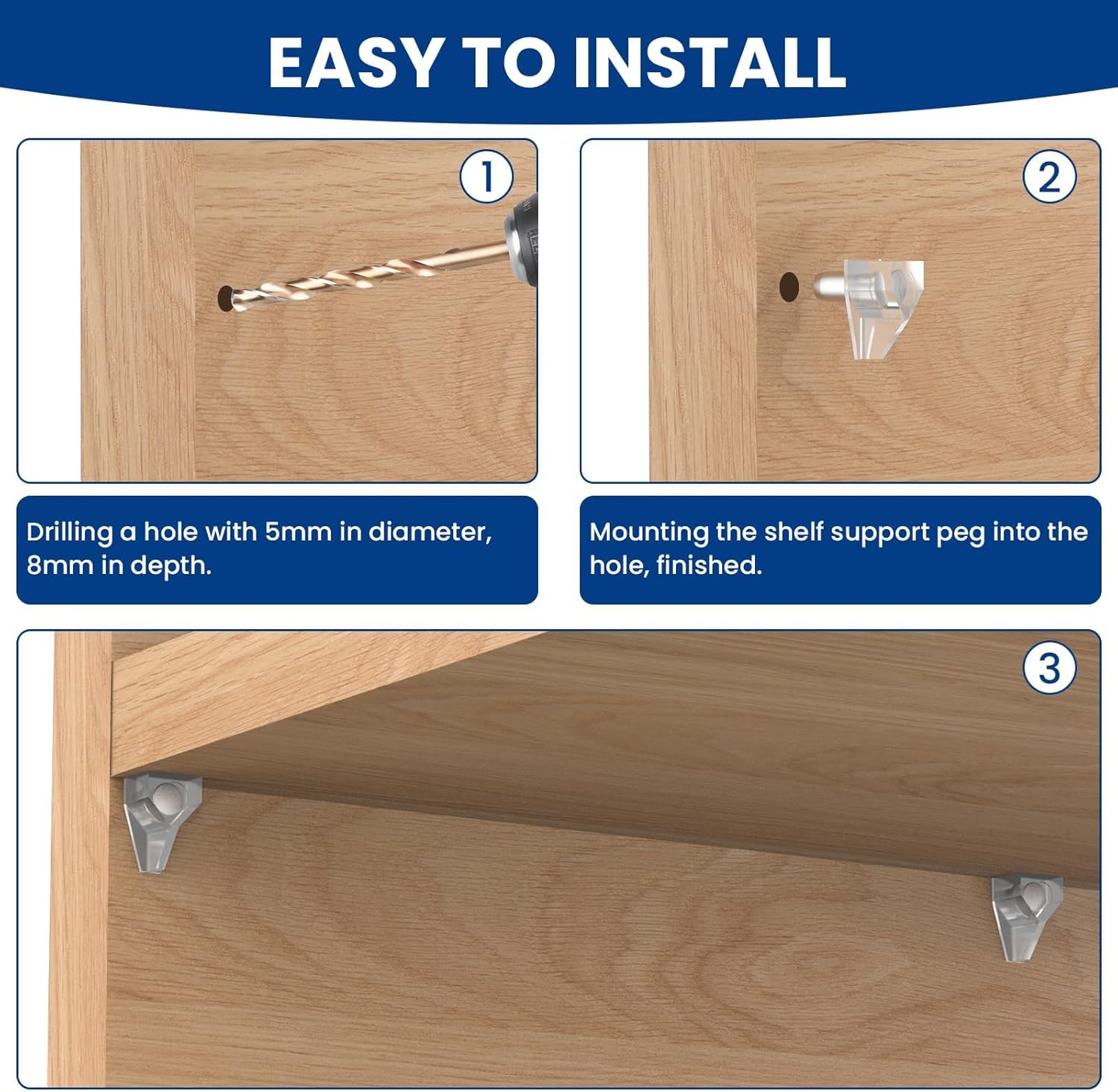 EASY TO INSTALL

1

2

Drilling a hole with 5mm in diameter, 8mm in depth.

Mounting the shelf support peg into the hole, finished.

3