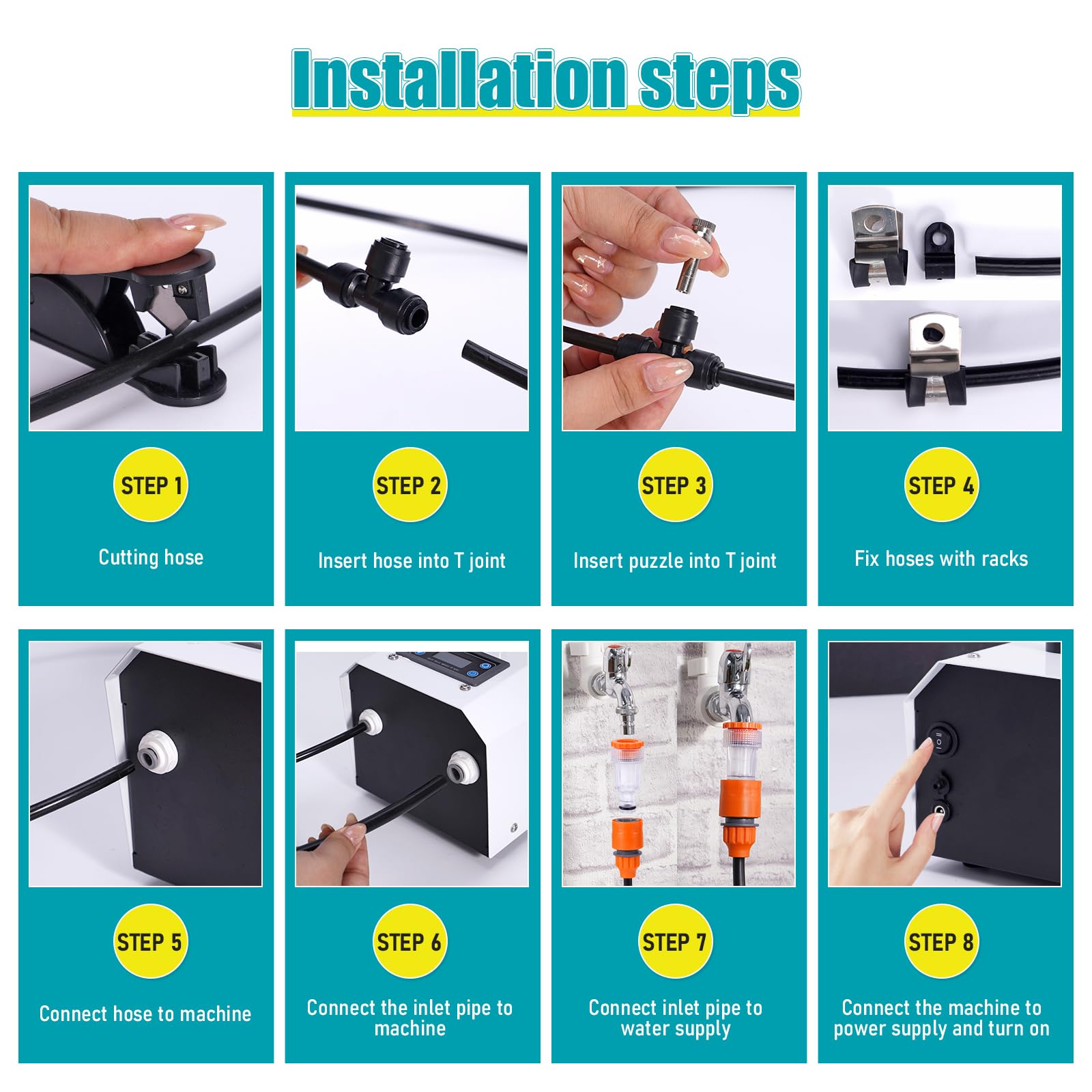 Installation steps

STEP 1

Cutting hose

STEP 2

Insert hose into T joint

STEP 3

Insert puzzle into T joint

STEP 4

Fix hoses with racks

STEP 5

Connect hose to machine

STEP 6

Connect the inlet pipe to machine

STEP 7

Connect inlet pipe to water supply

STEP 8

Connect the machine to power supply and turn on