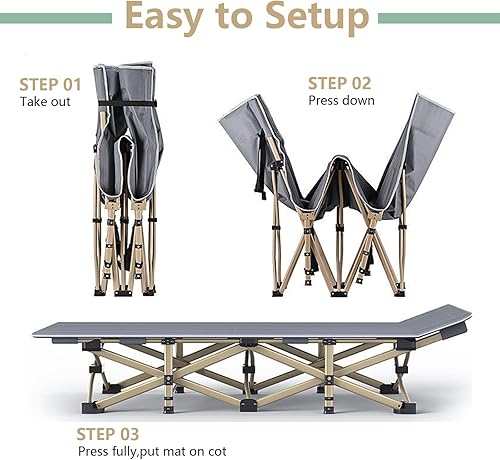 Easy to Setup

STEP 01
Take out

STEP 02
Press down

STEP 03
Press fully,put mat on cot