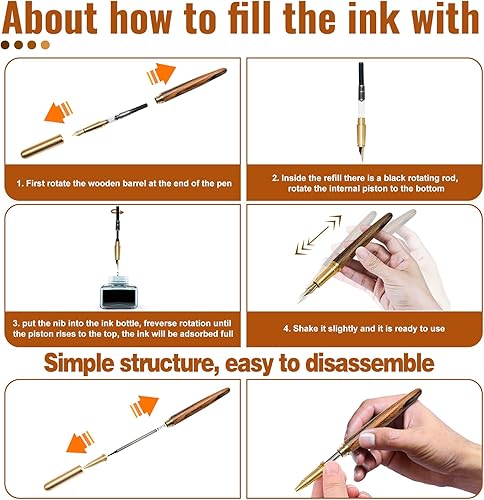 About how to fill the ink with

1. First rotate the wooden barrel at the end of the pen

2. Inside the refill there is a black rotating rod, rotate the internal piston to the bottom

3. put the nib into the ink bottle, freverse rotation until the piston rises to the top, the ink will be adsorbed full

4. Shake it slightly and it is ready to use

Simple structure, easy to disassemble