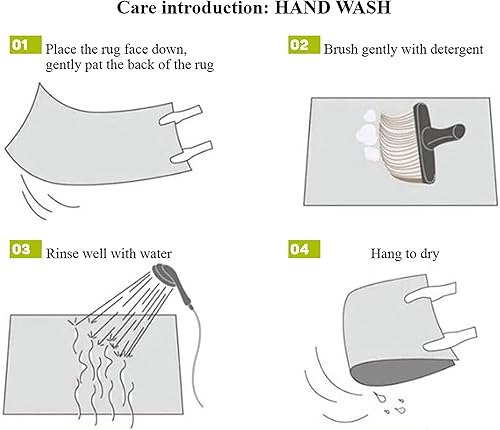 Care introduction: HAND WASH

01 Place the rug face down, gently pat the back of the rug

02 Brush gently with detergent

03 Rinse well with water

04 Hang to dry