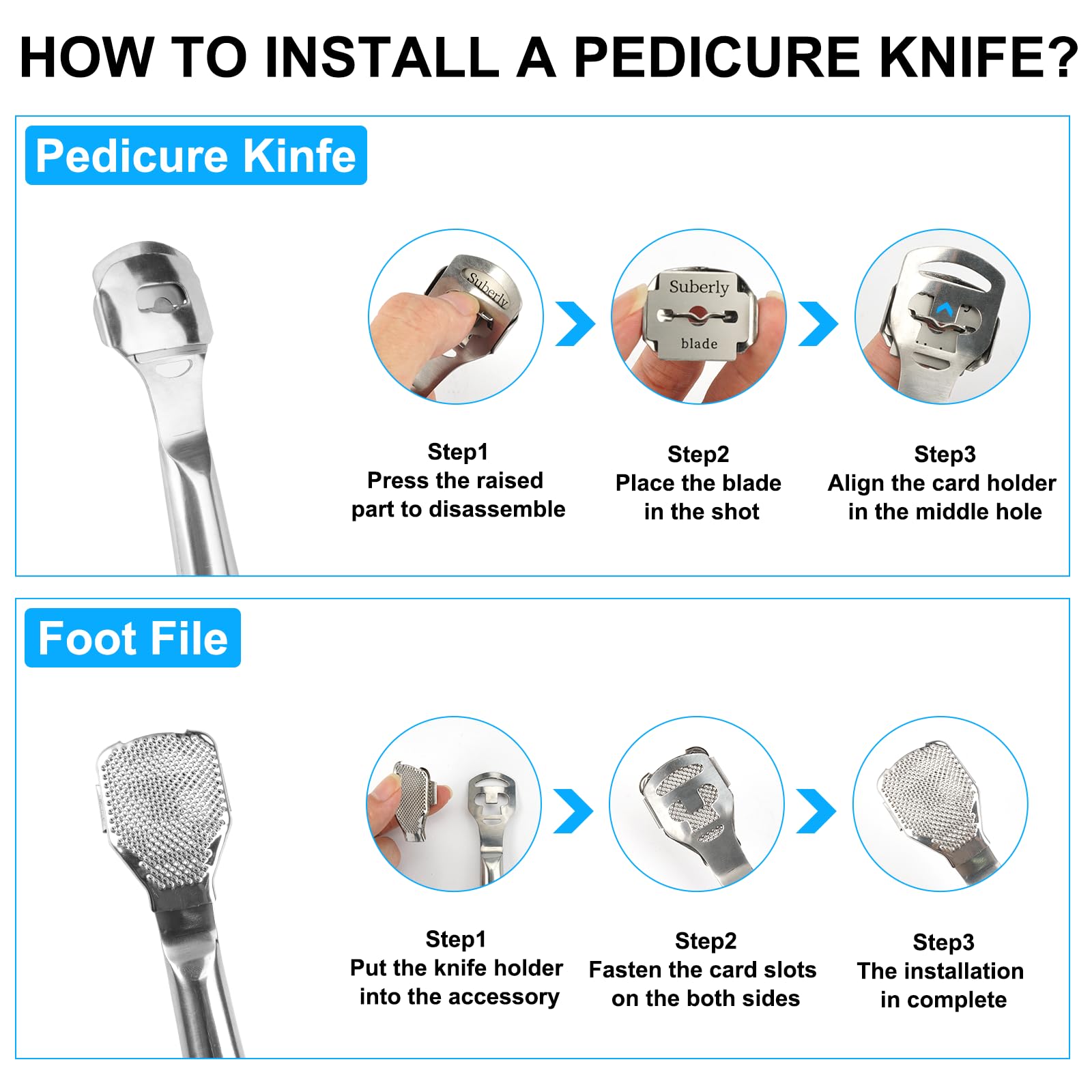 HOW TO INSTALL A PEDICURE KNIFE?

Pedicure Kinfe

Suberly

Suberly
blade

Step1
Press the raised part to disassemble

Step2
Place the blade in the shot

Step3
Align the card holder in the middle hole

Foot File

Step1
Put the knife holder into the accessory

Step2
Fasten the card slots on the both sides

Step3
The installation in complete