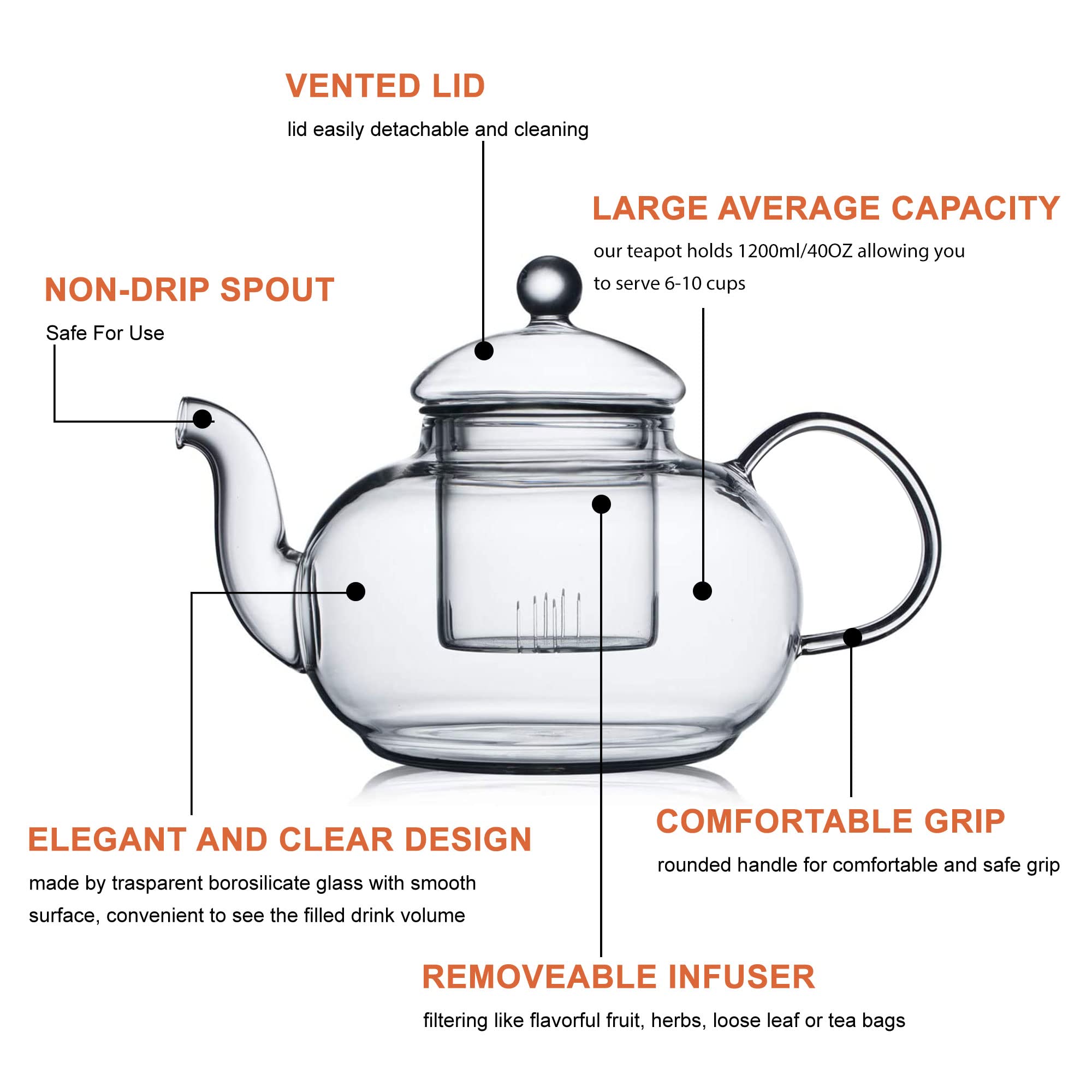 VENTED LID

lid easily detachable and cleaning

LARGE AVERAGE CAPACITY

our teapot holds 1200ml/40OZ allowing you to serve 6-10 cups

NON-DRIP SPOUT

Safe For Use

ELEGANT AND CLEAR DESIGN

made by trasparent borosilicate glass with smooth surface, convenient to see the filled drink volume

COMFORTABLE GRIP

rounded handle for comfortable and safe grip

REMOVEABLE INFUSER

filtering like flavorful fruit, herbs, loose leaf or tea bags