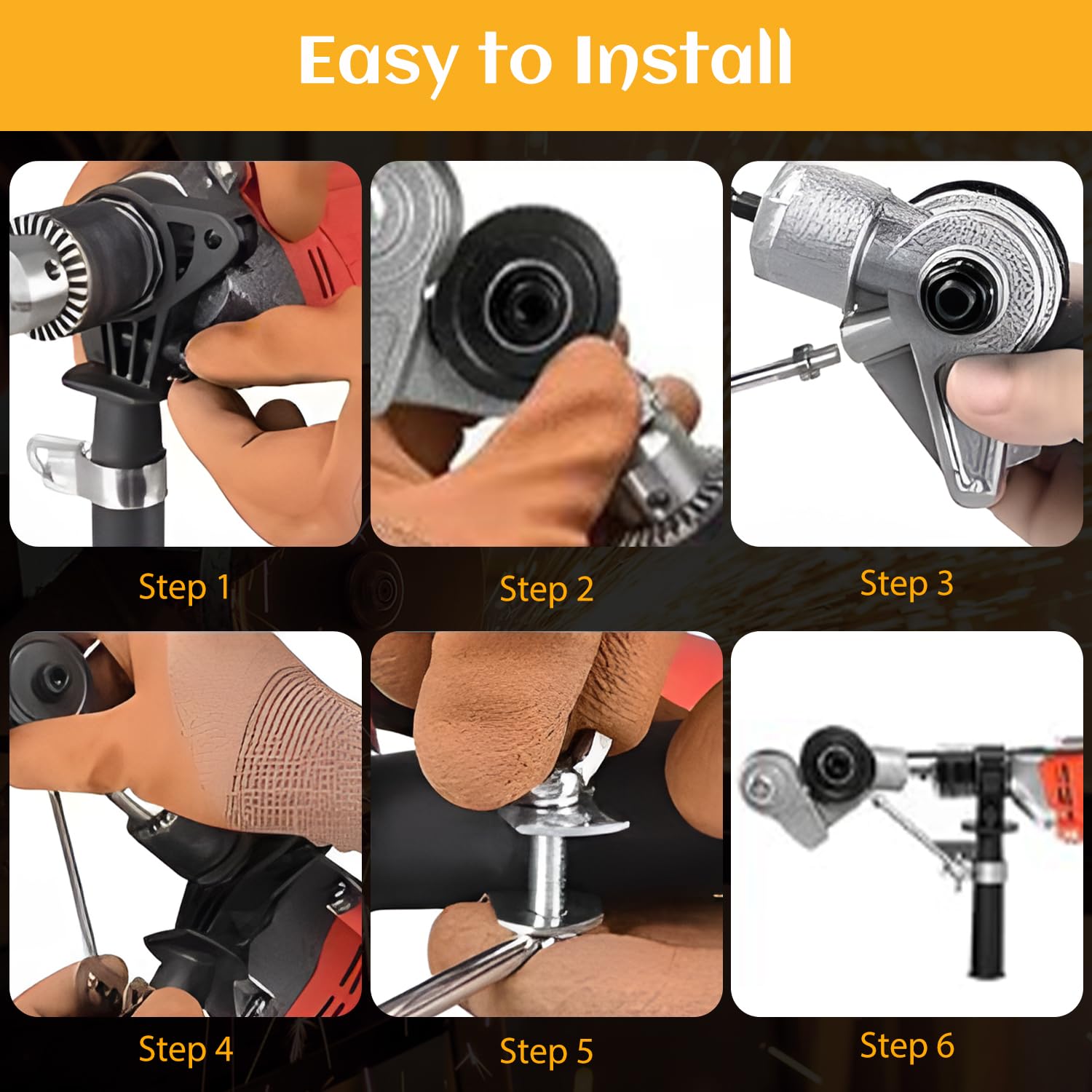 Easy to Install

Step 1

Step 2

Step 3

Step 4

Step 5

Step 6