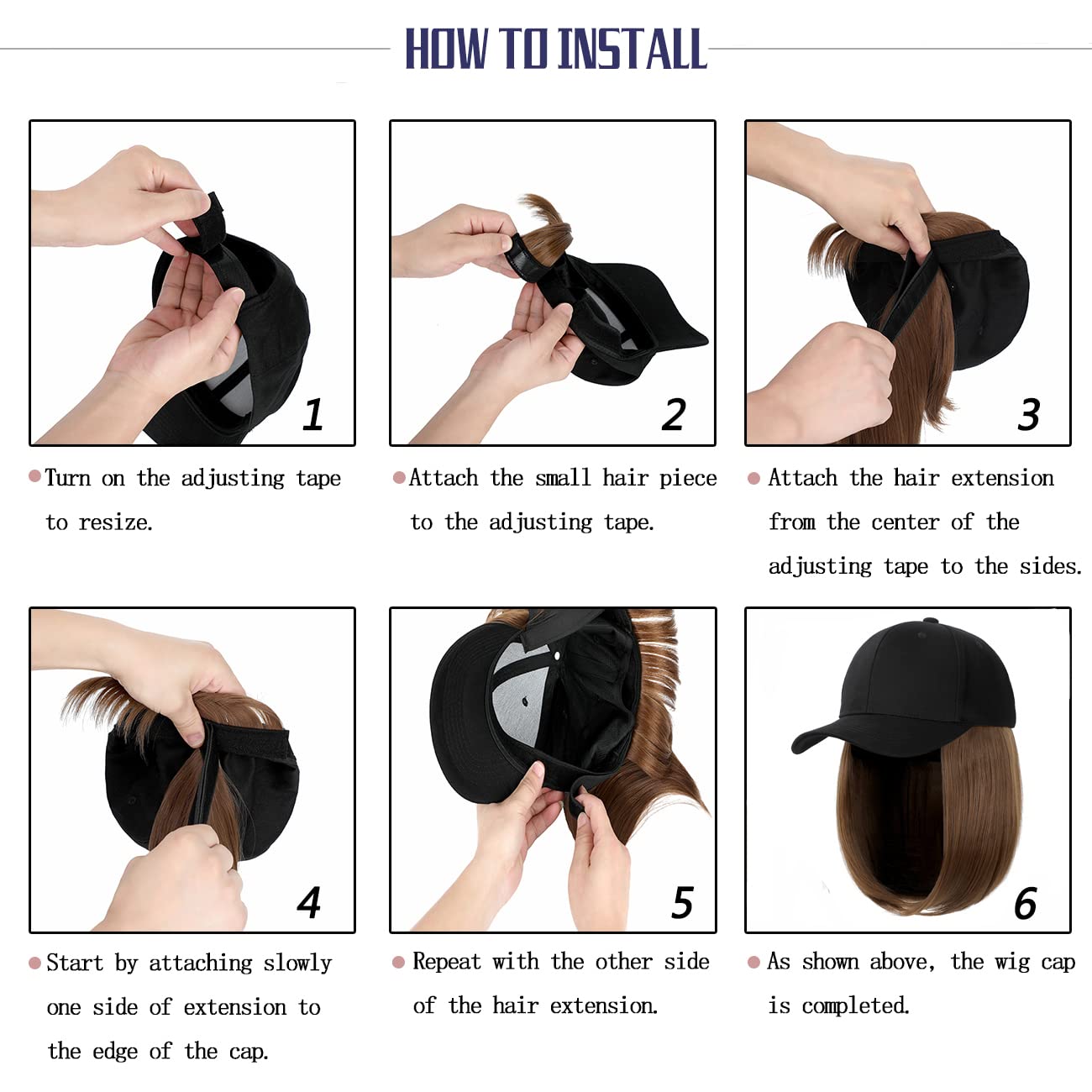 HOW TO INSTALL

1

Turn on the adjusting tape to resize.

2

Attach the small hair piece to the adjusting tape.

3

Attach the hair extension from the center of the adjusting tape to the sides.

4

Start by attaching slowly one side of extension to the edge of the cap.

5

Repeat with the other side of the hair extension.

6

As shown above, the wig cap is completed.