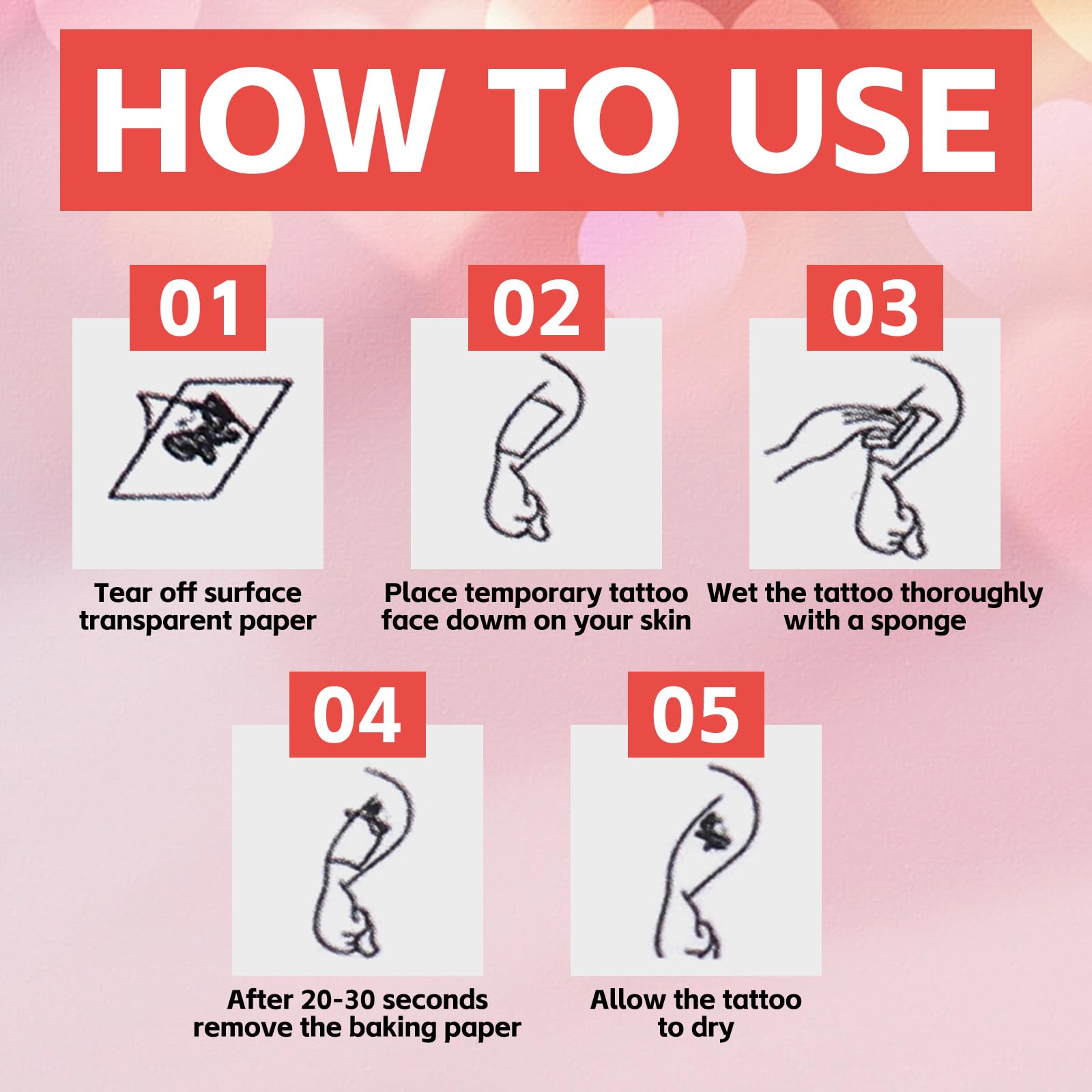 HOW TO USE

01

Tear off surface transparent paper

02

Place temporary tattoo face dowm on your skin

03

Wet the tattoo thoroughly with a sponge

04

After 20-30 seconds remove the baking paper

05

Allow the tattoo to dry