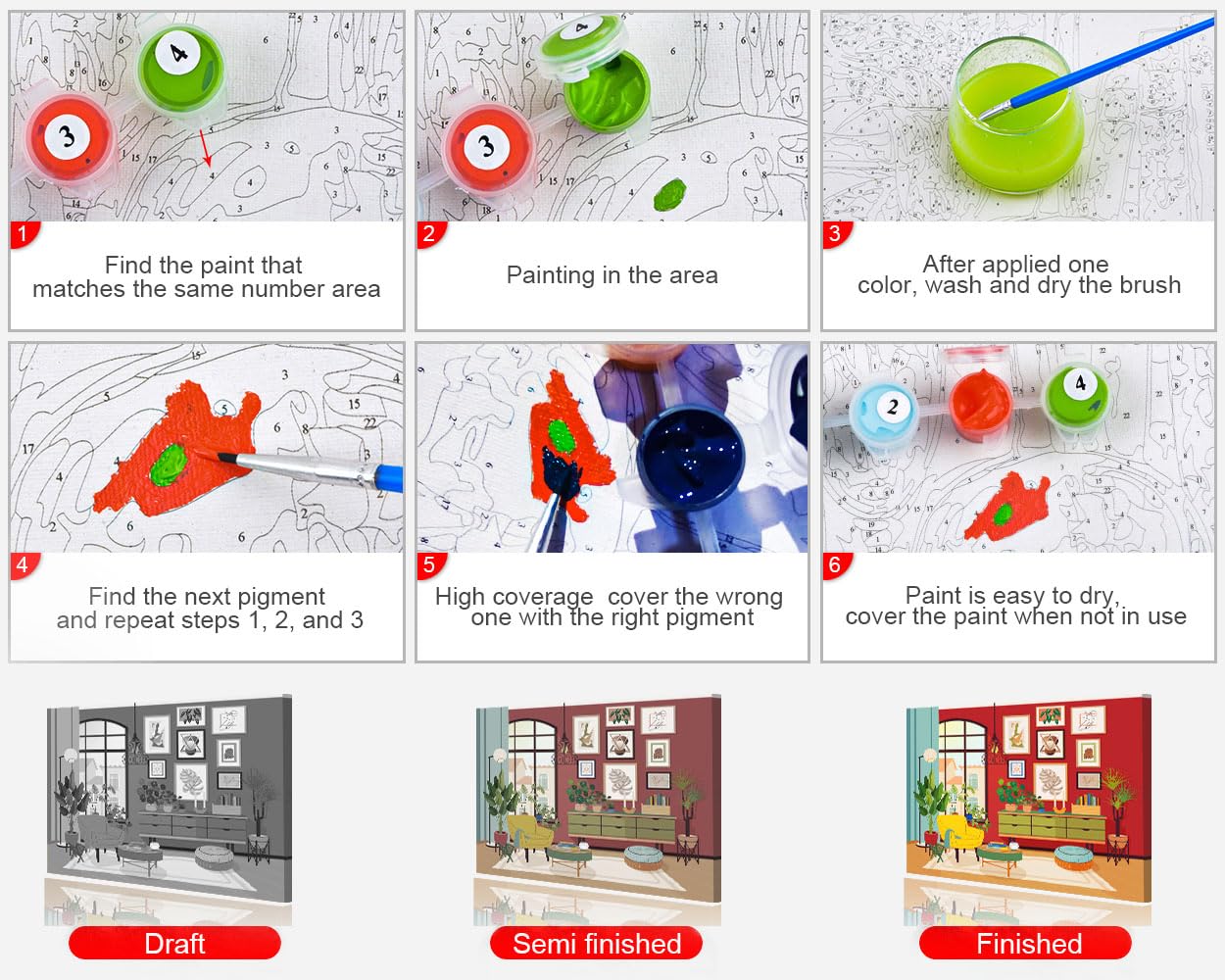 1
Find the paint that matches the same number area

2
Painting in the area

3
After applied one color, wash and dry the brush

4
Find the next pigment and repeat steps 1, 2, and 3

5
High coverage cover the wrong one with the right pigment

6
Paint is easy to dry, cover the paint when not in use

Draft

Semi finished

Finished