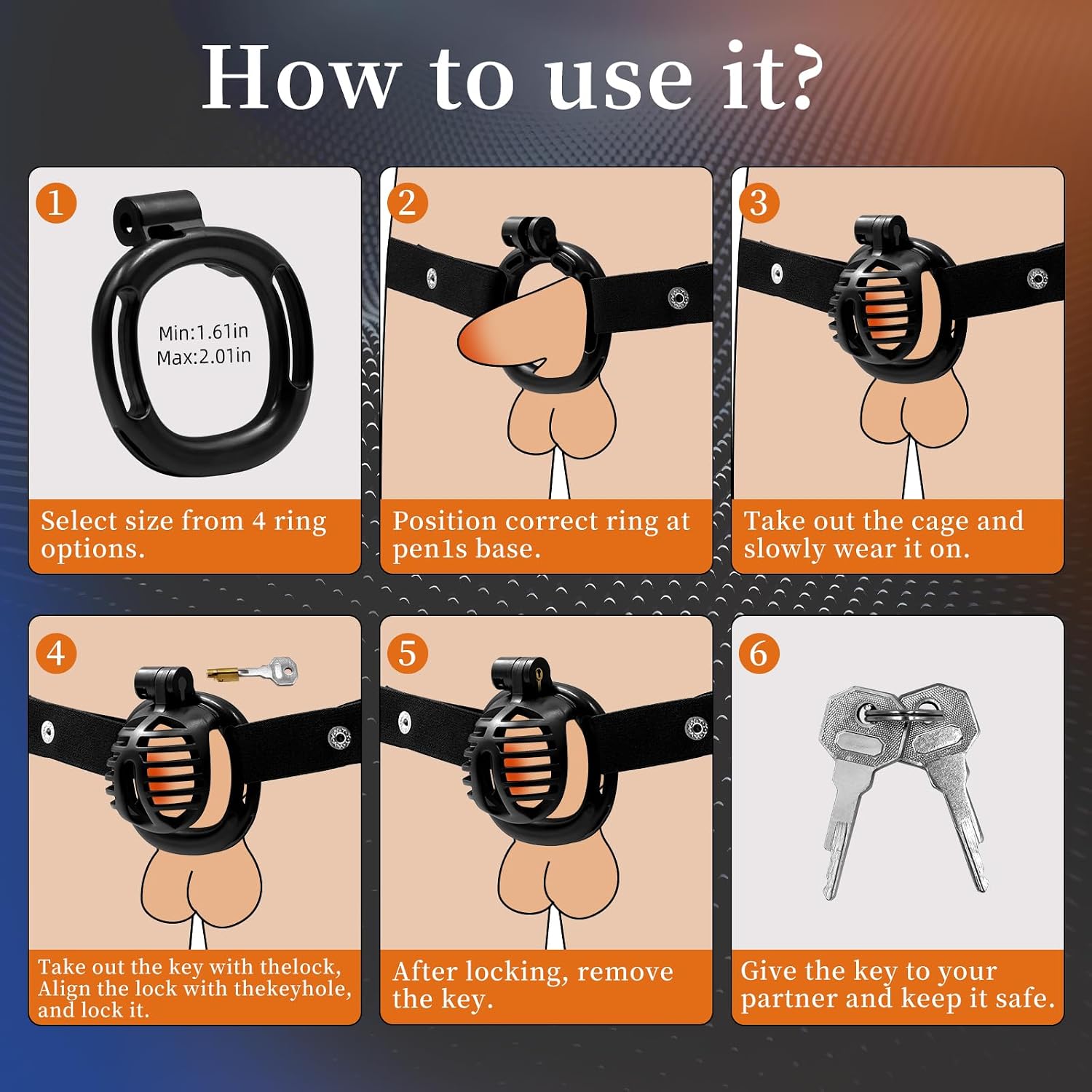 How to use it?

1

Min:1.61in
Max:2.01in

Select size from 4 ring options.

2

Position correct ring at pen1s base.

3

Take out the cage and slowly wear it on.

4

Take out the key with thelock, Align the lock with thekeyhole, and lock it.

5

After locking, remove the key.

6

Give the key to your partner and keep it safe.