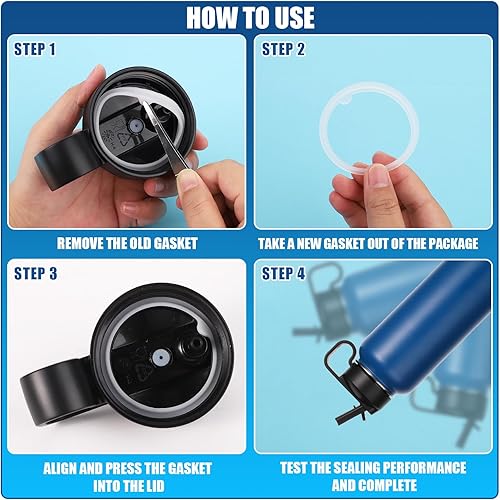 HOW TO USE

STEP 1

REMOVE THE OLD GASKET

STEP 2

TAKE A NEW GASKET OUT OF THE PACKAGE

STEP 3

ALIGN AND PRESS THE GASKET INTO THE LID

STEP 4

TEST THE SEALING PERFORMANCE AND COMPLETE