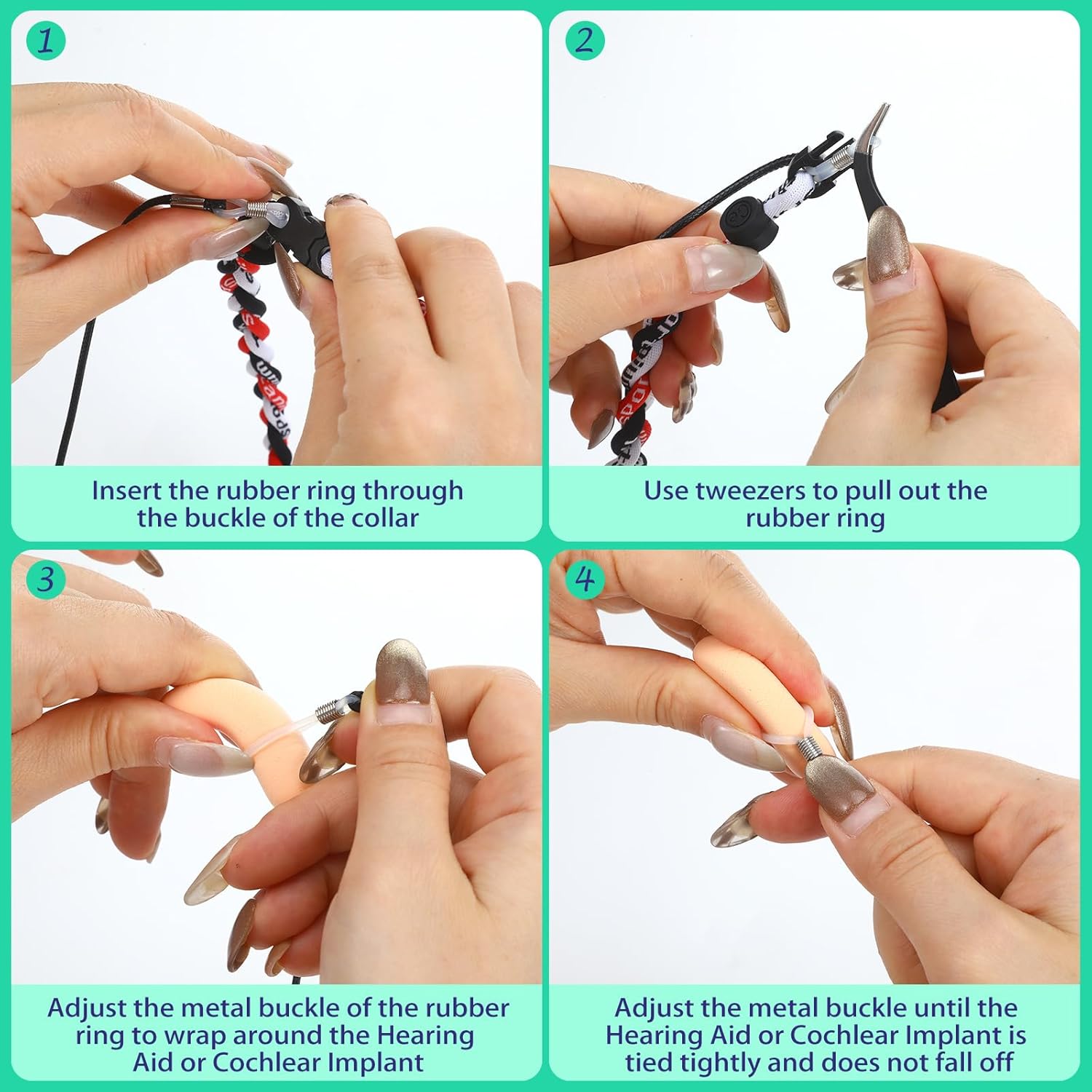 1

Insert the rubber ring through the buckle of the collar

2

Use tweezers to pull out the rubber ring

3

Adjust the metal buckle of the rubber ring to wrap around the Hearing Aid or Cochlear Implant

4

Adjust the metal buckle until the Hearing Aid or Cochlear Implant is tied tightly and does not fall off