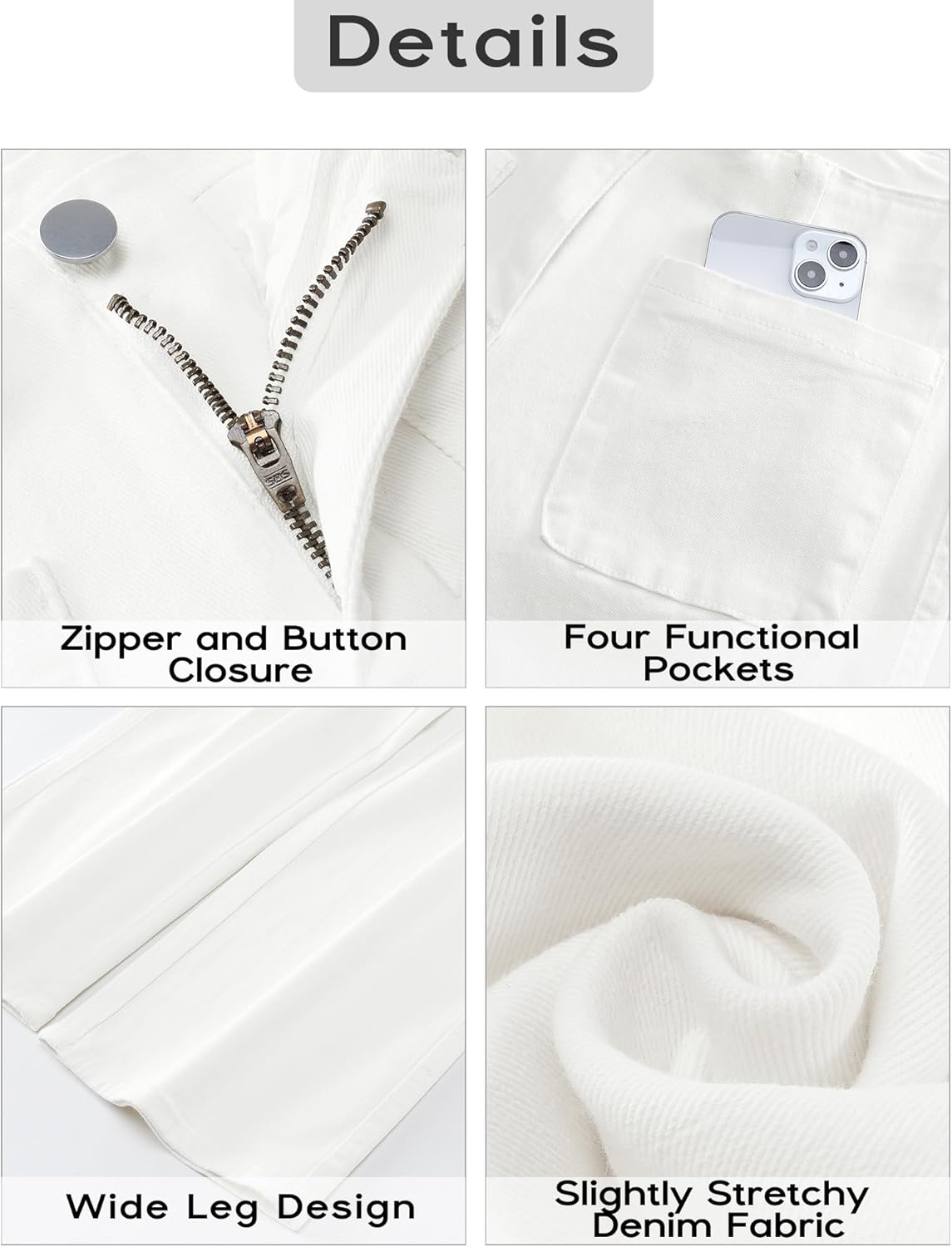 Details

Zipper and Button Closure

Four Functional Pockets

Wide Leg Design

Slightly Stretchy Denim Fabric