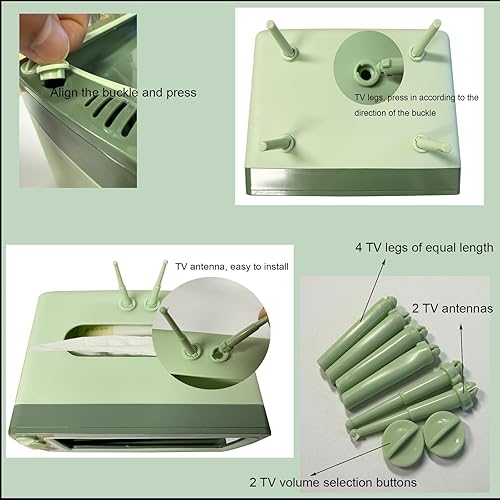 Align the buckle and press

TV legs, press in according to the direction of the buckle

TV antenna, easy to install

4 TV legs of equal length

2 TV antennas

2 TV volume selection buttons