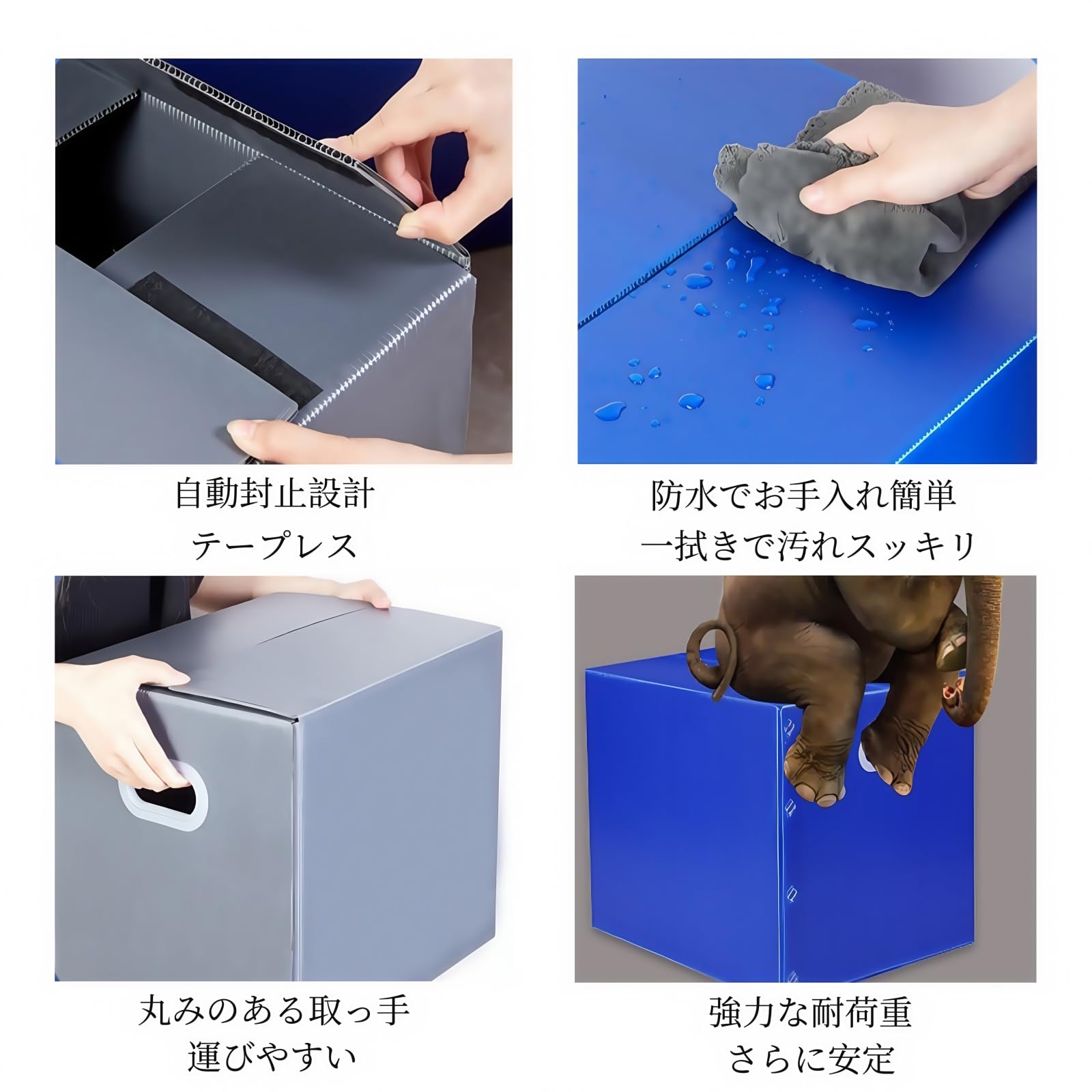 自動封止設計
テープレス

防水でお手入れ簡単
一拭きで汚れスッキリ

丸みのある取っ手
運びやすい

強力な耐荷重
さらに安定