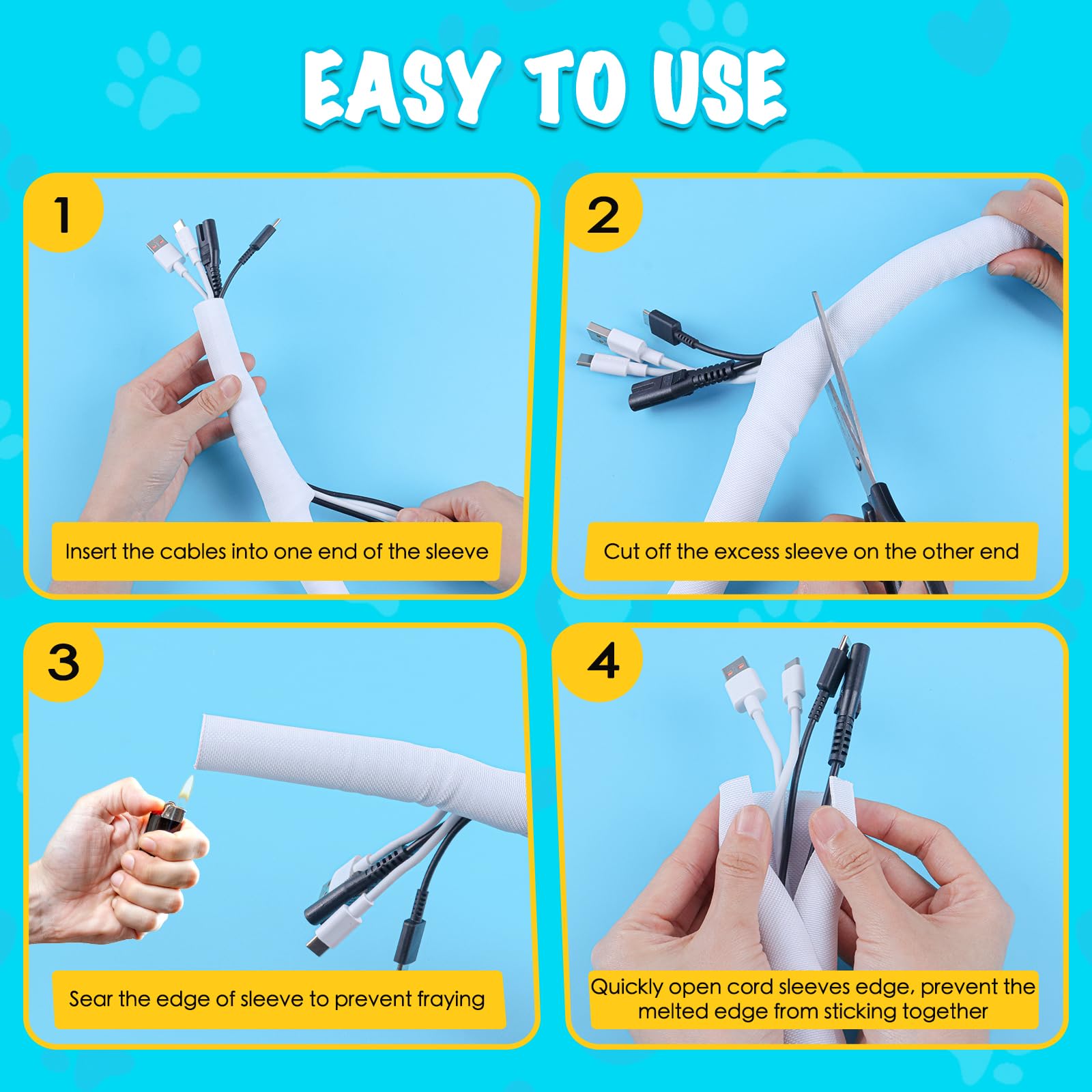 EASY TO USE

1

Insert the cables into one end of the sleeve

2

Cut off the excess sleeve on the other end

3

Sear the edge of sleeve to prevent fraying

4

Quickly open cord sleeves edge, prevent the melted edge from sticking together