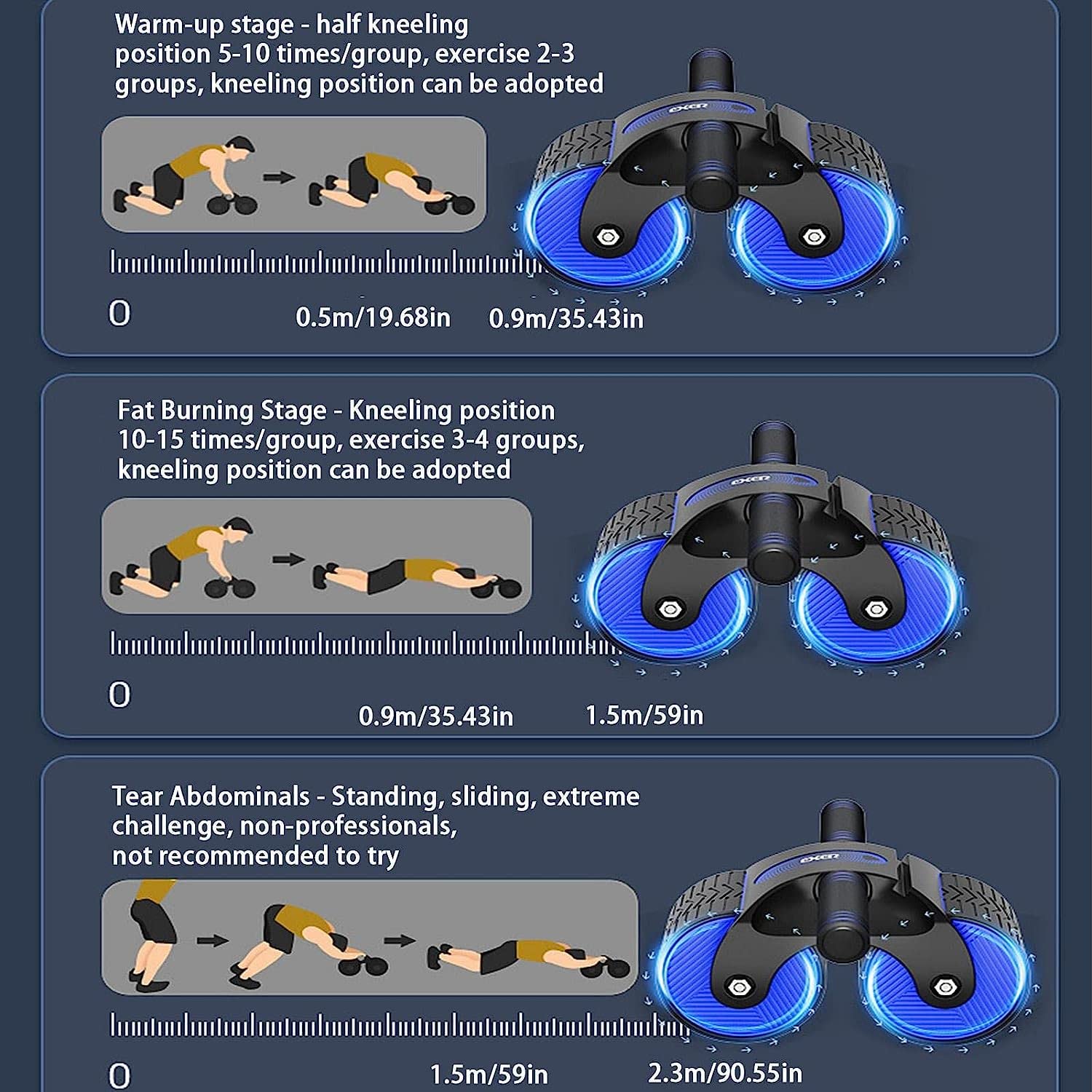 Warm-up stage - half kneeling position 5-10 times/group, exercise 2-3 groups, kneeling position can be adopted

EXER

0

0.5m/19.68in

0.9m/35.43in

Fat Burning Stage - Kneeling position 10-15 times/group, exercise 3-4 groups, kneeling position can be adopted

EXER

0

0.9m/35.43in

1.5m/59in

Tear Abdominals - Standing, sliding, extreme challenge, non-professionals, not recommended to try

EXER

0

1.5m/59in

2.3m/90.55in