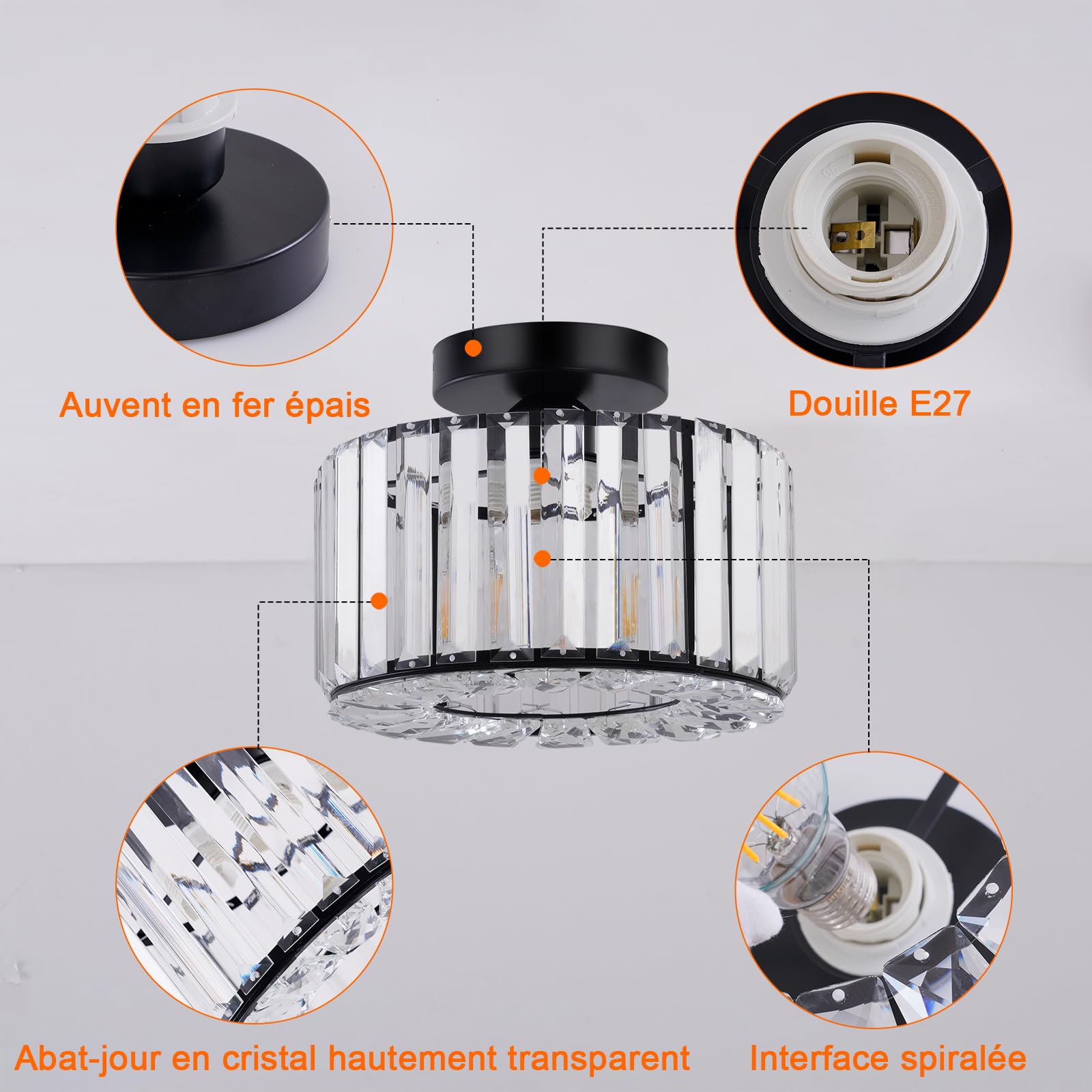 Auvent en fer épais

Douille E27

Abat-jour en cristal hautement transparent

Interface spiralée