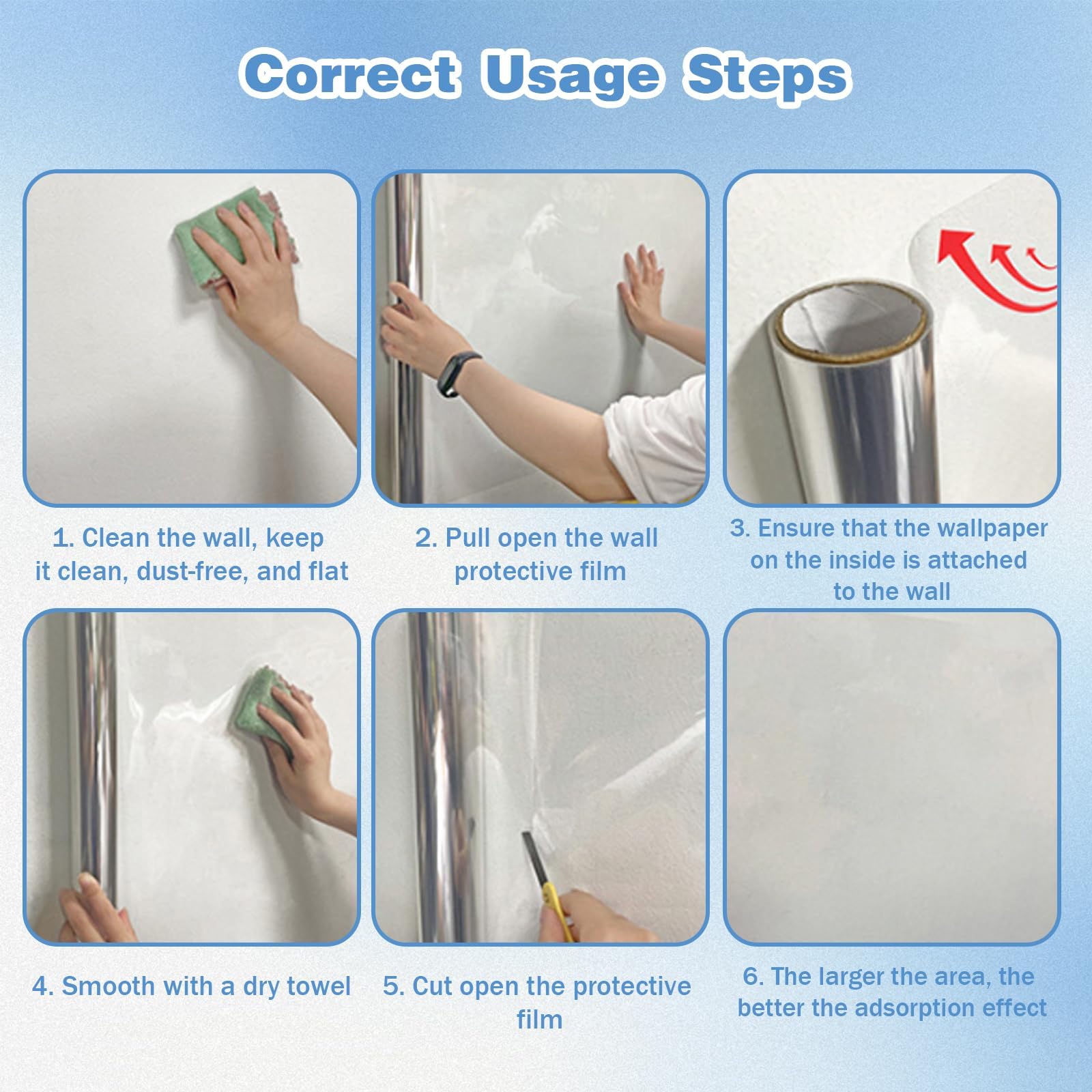 Correct Usage Steps

1. Clean the wall, keep it clean, dust-free, and flat

2. Pull open the wall protective film

3. Ensure that the wallpaper on the inside is attached to the wall

4. Smooth with a dry towel

5. Cut open the protective film

6. The larger the area, the better the adsorption effect