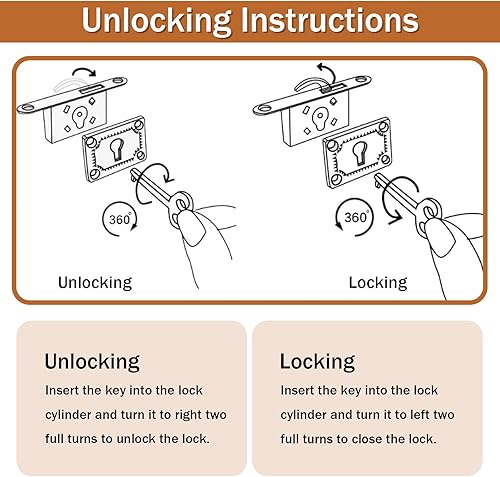 Unlocking Instructions

360°

Unlocking

360°

Locking

Unlocking

Insert the key into the lock cylinder and turn it to right two full turns to unlock the lock.

Locking

Insert the key into the lock cylinder and turn it to left two full turns to close the lock.