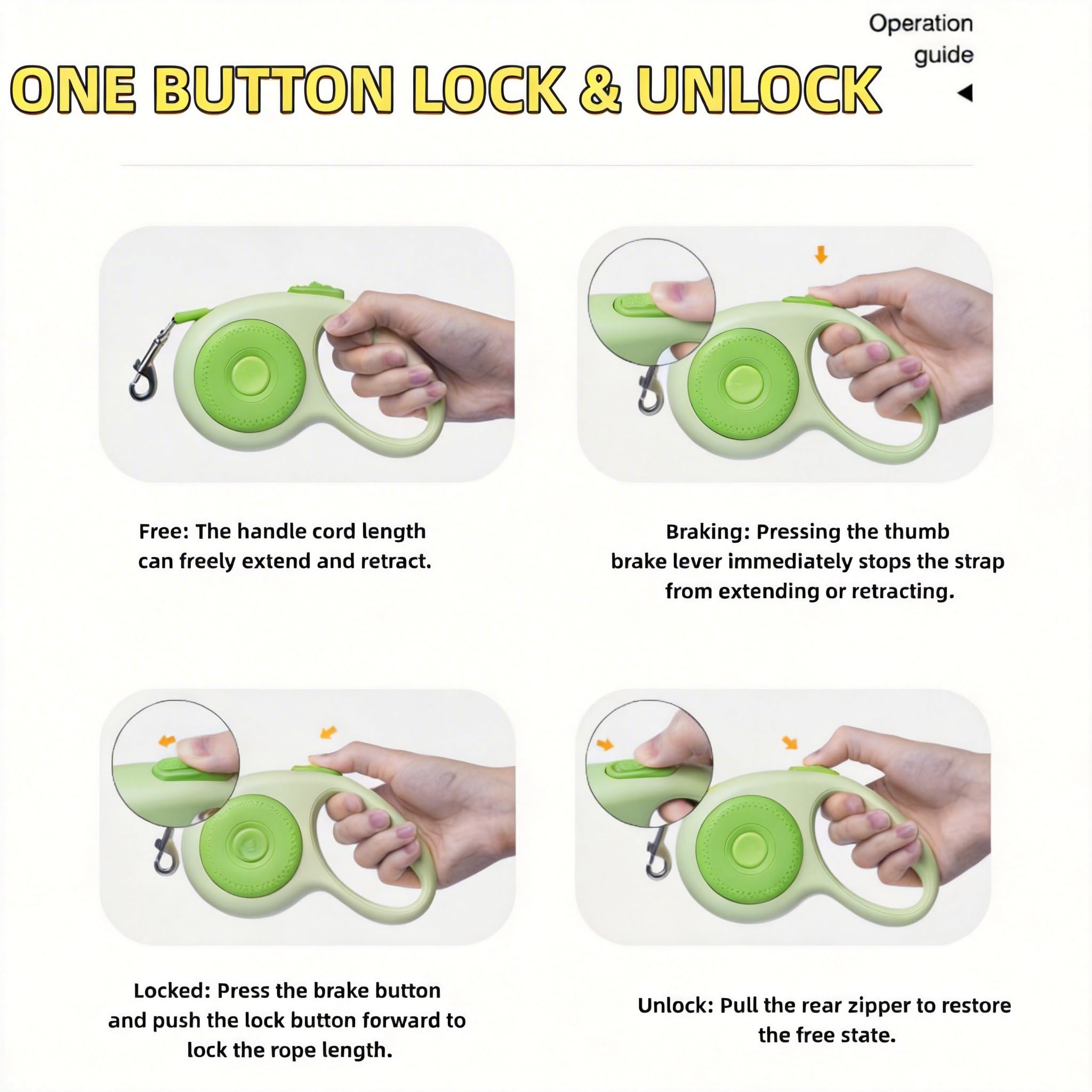 Operation guide

ONE BUTTON LOCK & UNLOCK

Free: The handle cord length can freely extend and retract.

Braking: Pressing the thumb brake lever immediately stops the strap from extending or retracting.

Locked: Press the brake button and push the lock button forward to lock the rope length.

Unlock: Pull the rear zipper to restore the free state.