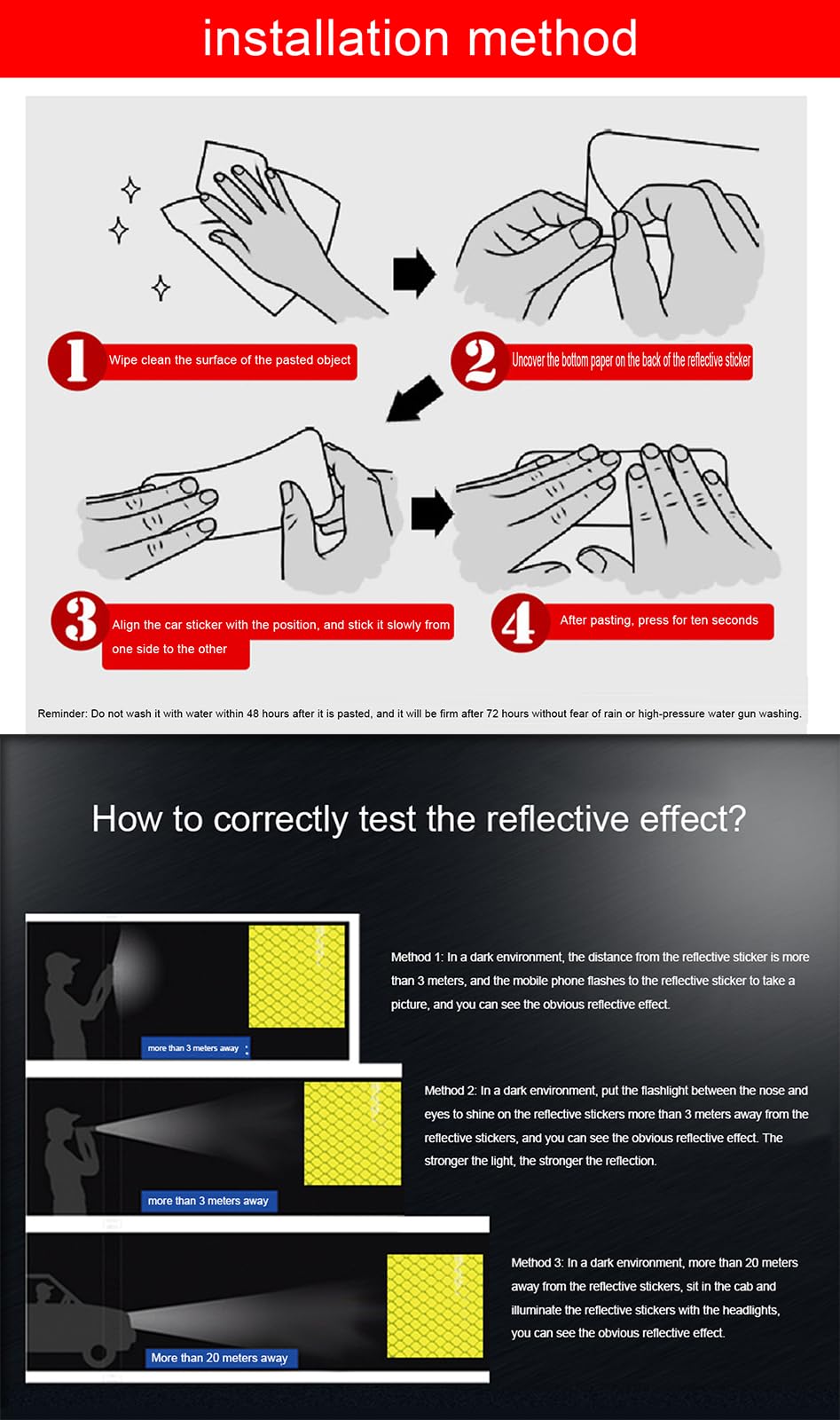 installation method

1 Wipe clean the surface of the pasted object

2 Uncover the bottom paper on the back of the reflective sticker

3 Align the car sticker with the position, and stick it slowly from one side to the other

4 After pasting, press for ten seconds

Reminder: Do not wash it with water within 48 hours after it is pasted, and it will be firm after 72 hours without fear of rain or high-pressure water gun washing.

How to correctly test the reflective effect?

more than 3 meters away

Method 1: In a dark environment, the distance from the reflective sticker is more than 3 meters, and the mobile phone flashes to the reflective sticker to take a picture, and you can see the obvious reflective effect.

more than 3 meters away

Method 2: In a dark environment, put the flashlight between the nose and eyes to shine on the reflective stickers more than 3 meters away from the reflective stickers, and you can see the obvious reflective effect. The stronger the light, the stronger the reflection.

More than 20 meters away

Method 3: In a dark environment, more than 20 meters away from the reflective stickers, sit in the cab and illuminate the reflective stickers with the headlights, you can see the obvious reflective effect.