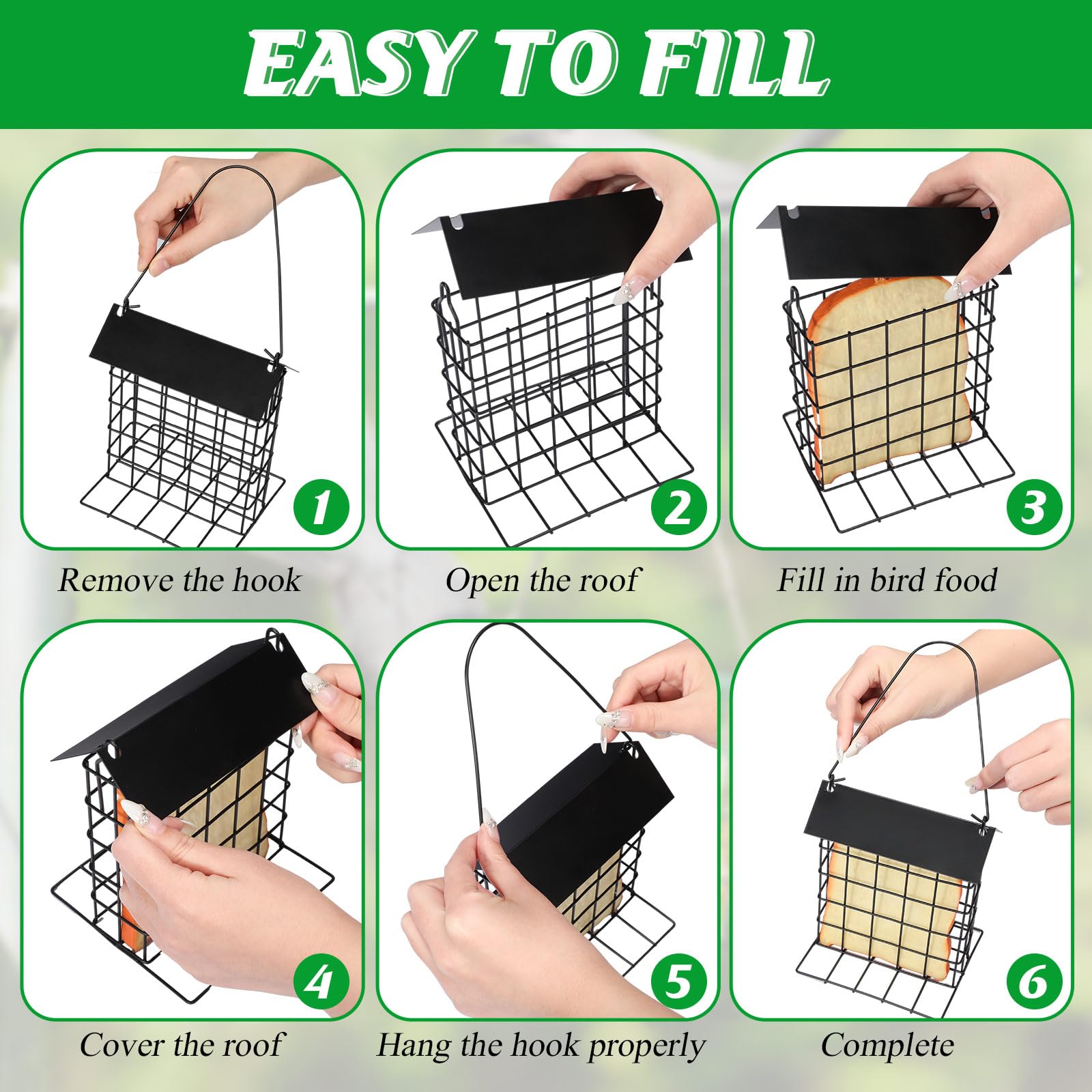 EASY TO FILL

1
Remove the hook

2
Open the roof

3
Fill in bird food

4
Cover the roof

5
Hang the hook properly

6
Complete