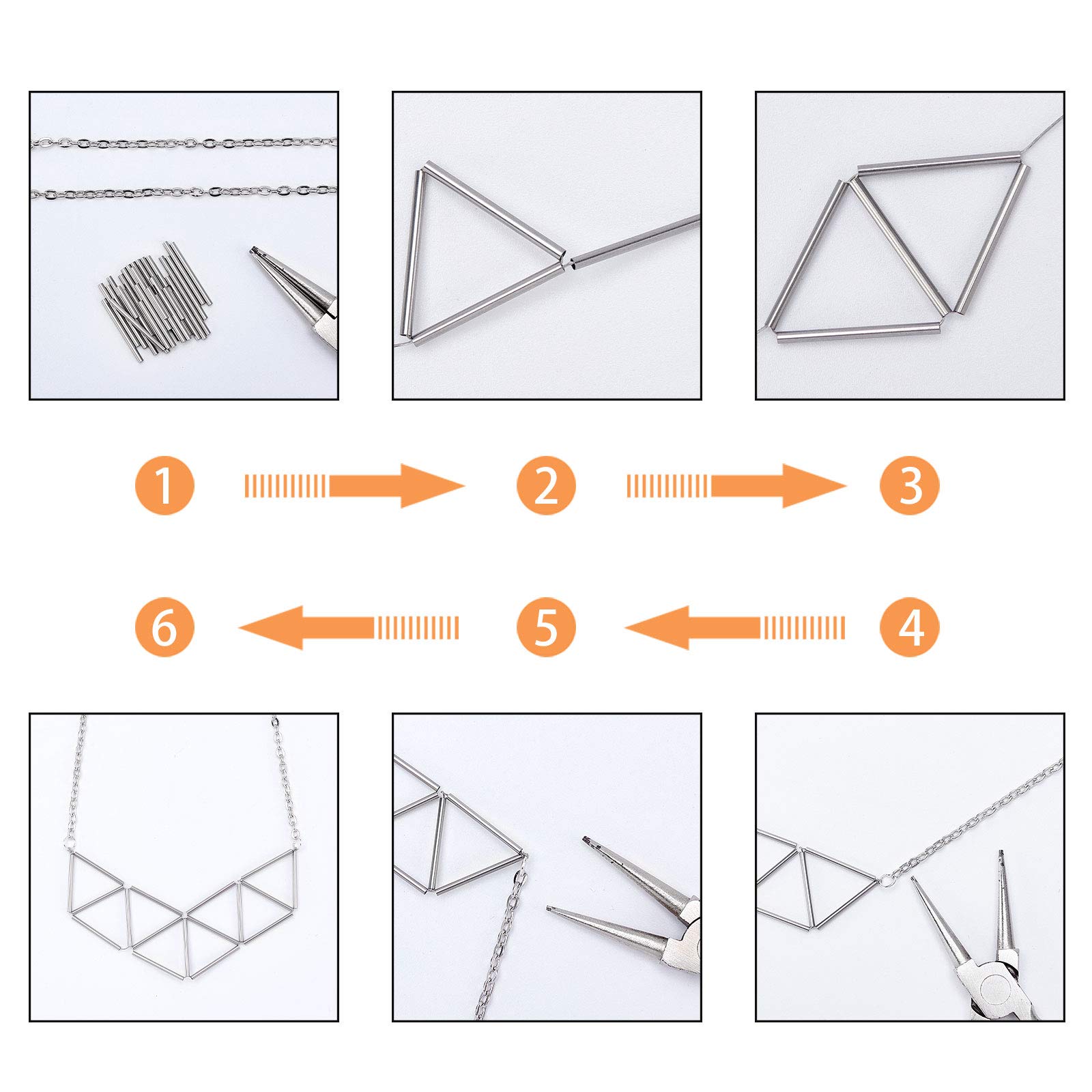 1

2

3

6

5

4