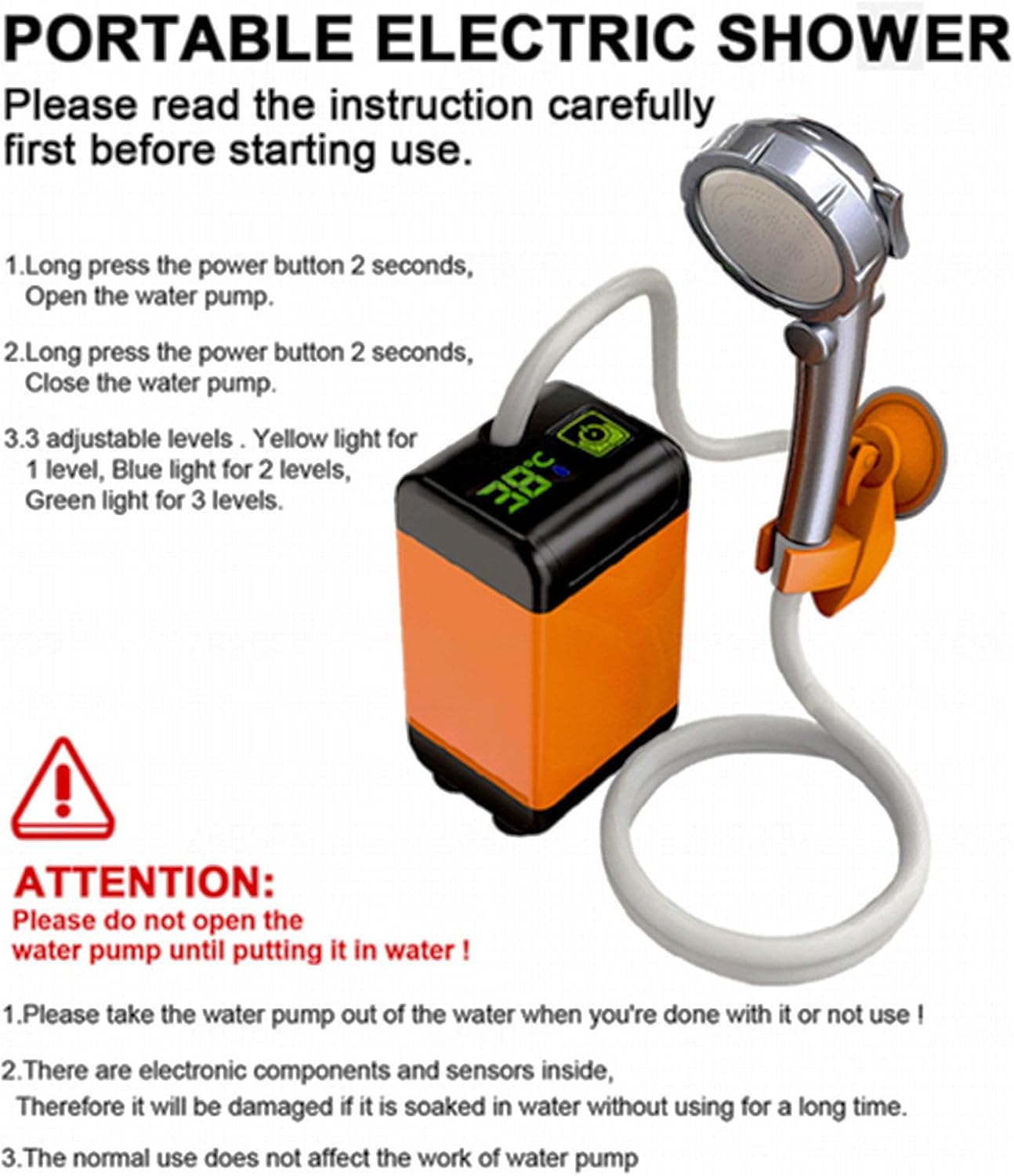 PORTABLE ELECTRIC SHOWER

Please read the instruction carefully first before starting use.

1.Long press the power button 2 seconds, Open the water pump.

2.Long press the power button 2 seconds, Close the water pump.

3.3 adjustable levels . Yellow light for 1 level, Blue light for 2 levels, Green light for 3 levels.

38°C

ATTENTION:

Please do not open the water pump until putting it in water !

1.Please take the water pump out of the water when you're done with it or not use !

2.There are electronic components and sensors inside, Therefore it will be damaged if it is soaked in water without using for a long time.

3.The normal use does not affect the work of water pump