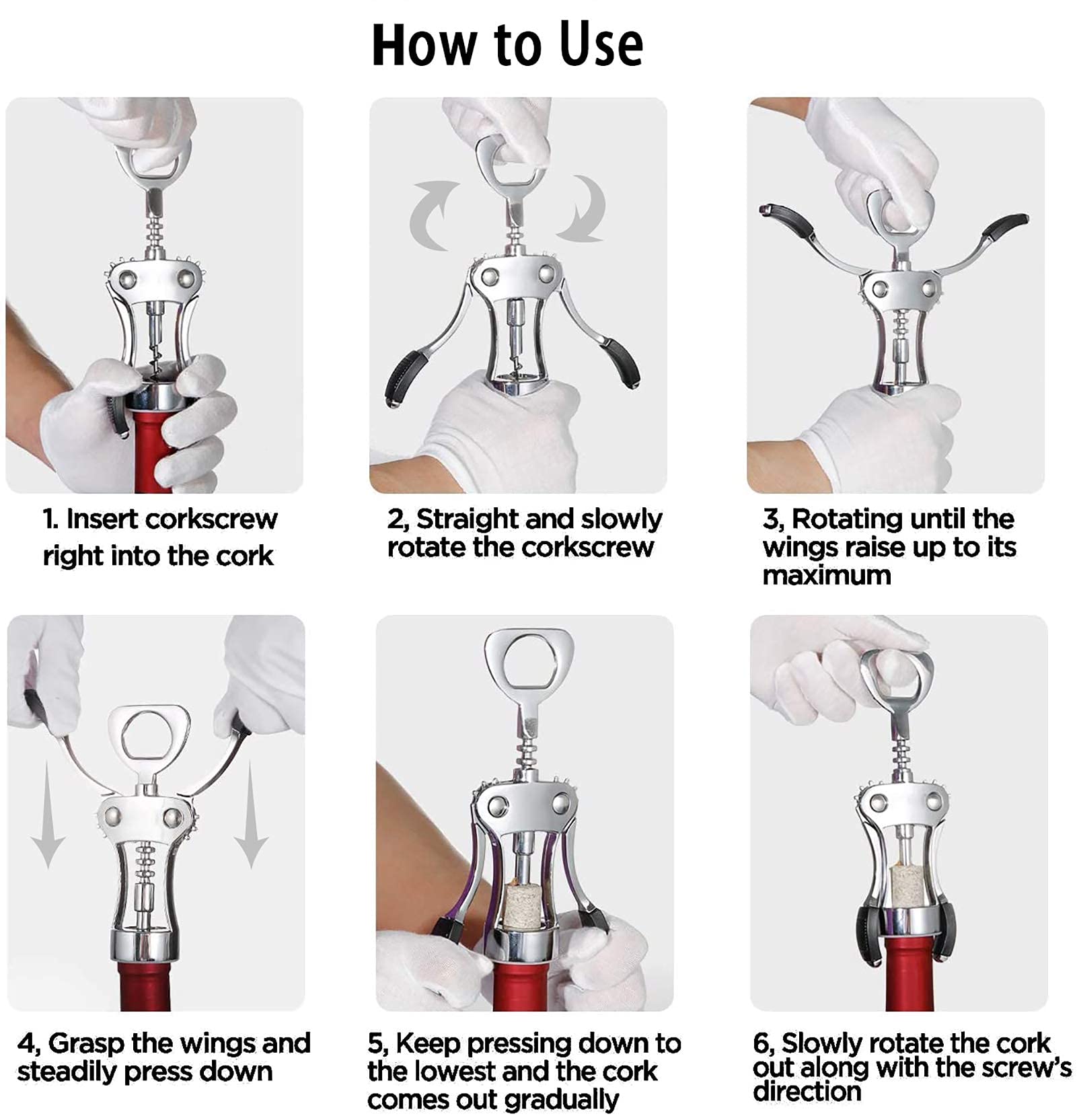 How to Use

1. Insert corkscrew right into the cork

2, Straight and slowly rotate the corkscrew

3, Rotating until the wings raise up to its maximum

4, Grasp the wings and steadily press down

5, Keep pressing down to the lowest and the cork comes out gradually

6, Slowly rotate the cork out along with the screw's direction