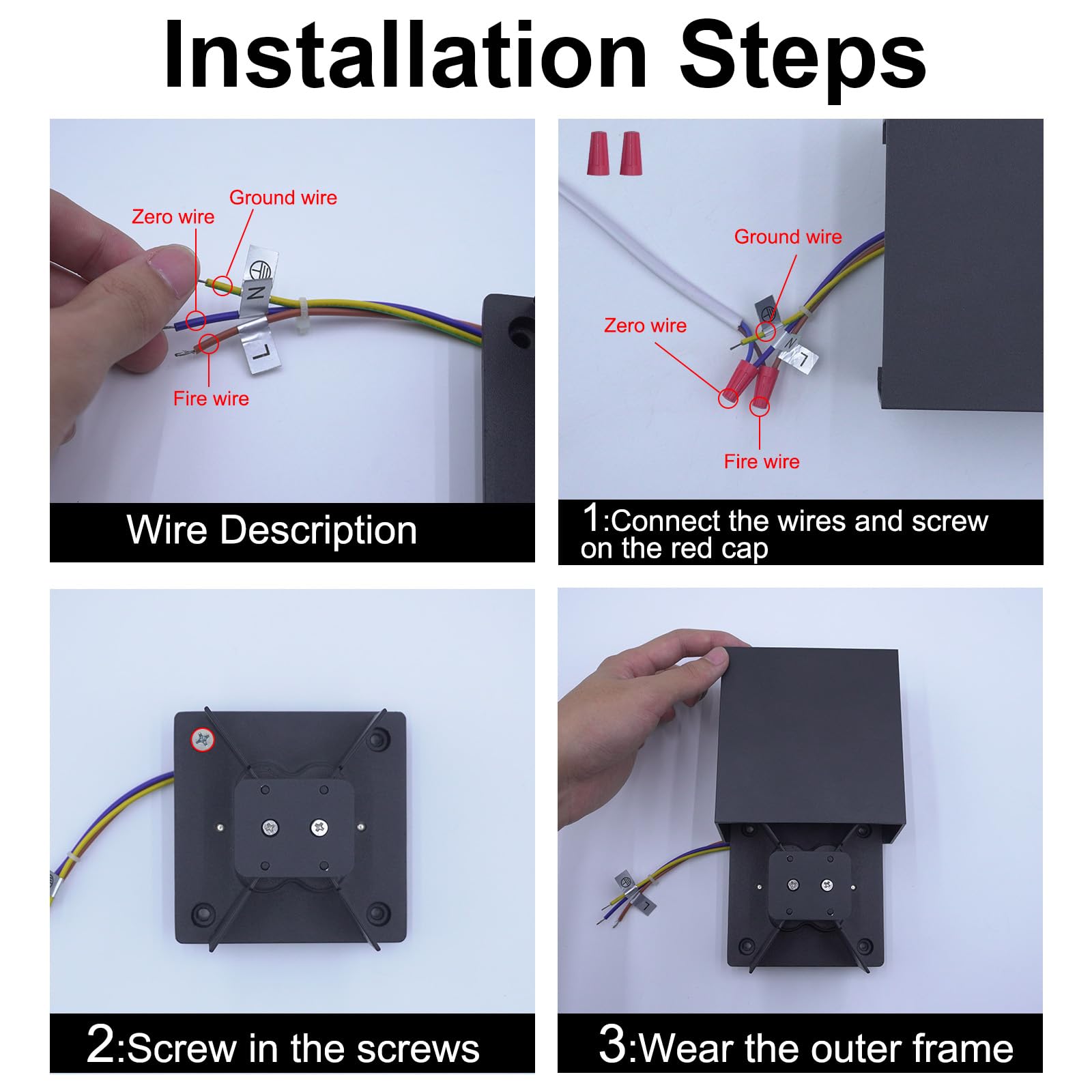 Installation Steps

Ground wire
Zero wire
N
L
Fire wire

Wire Description

Ground wire
Zero wire
N
L
Fire wire

1:Connect the wires and screw on the red cap

2:Screw in the screws

L

3:Wear the outer frame