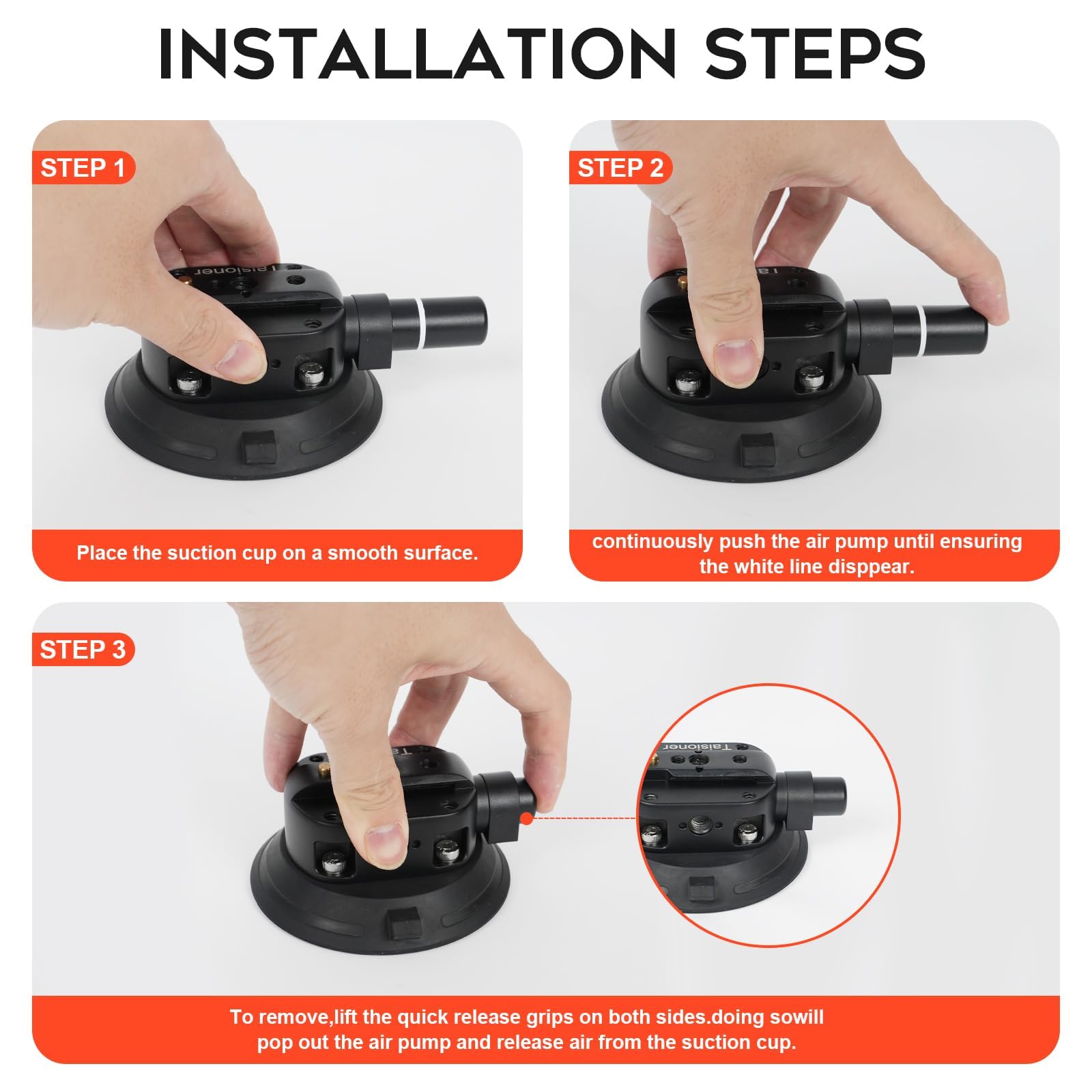 INSTALLATION STEPS

STEP 1

Taisioner

Place the suction cup on a smooth surface.

STEP 2

continuously push the air pump until ensuring the white line disppear.

STEP 3

Taisioner

To remove,lift the quick release grips on both sides.doing sowill pop out the air pump and release air from the suction cup.