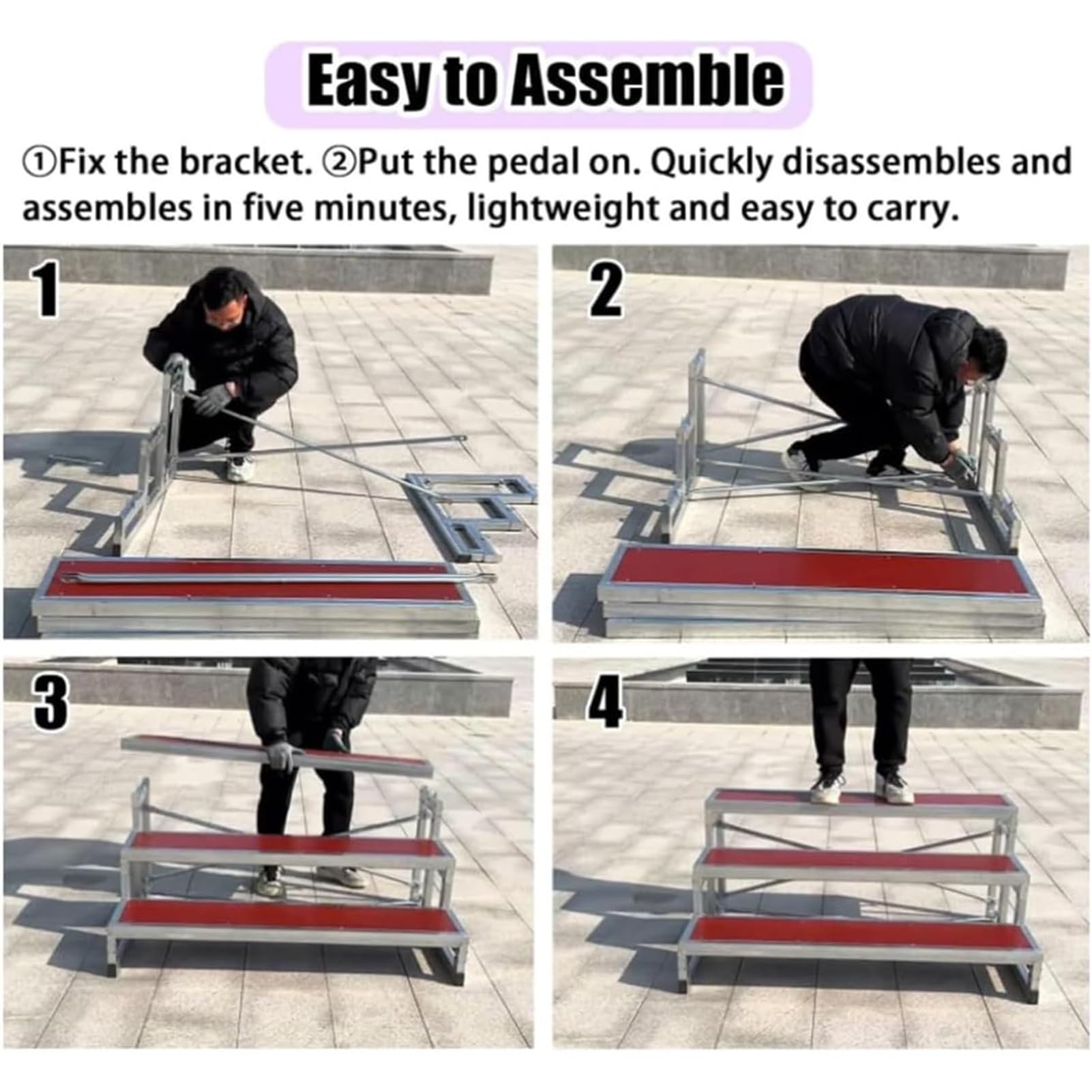 Easy to Assemble

①Fix the bracket. ②Put the pedal on. Quickly disassembles and assembles in five minutes, lightweight and easy to carry.

1

2

3

4