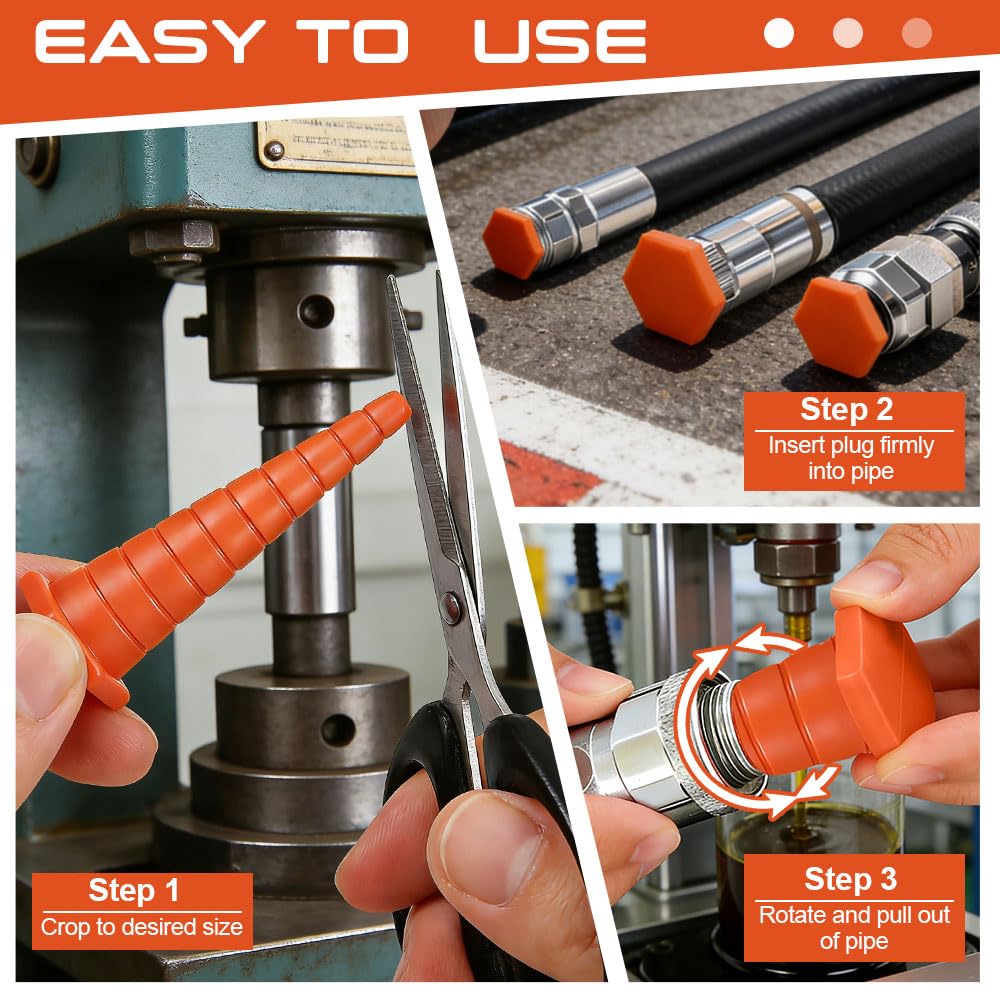 EASY TO USE

Step 1
Crop to desired size

Step 2
Insert plug firmly into pipe

Step 3
Rotate and pull out of pipe