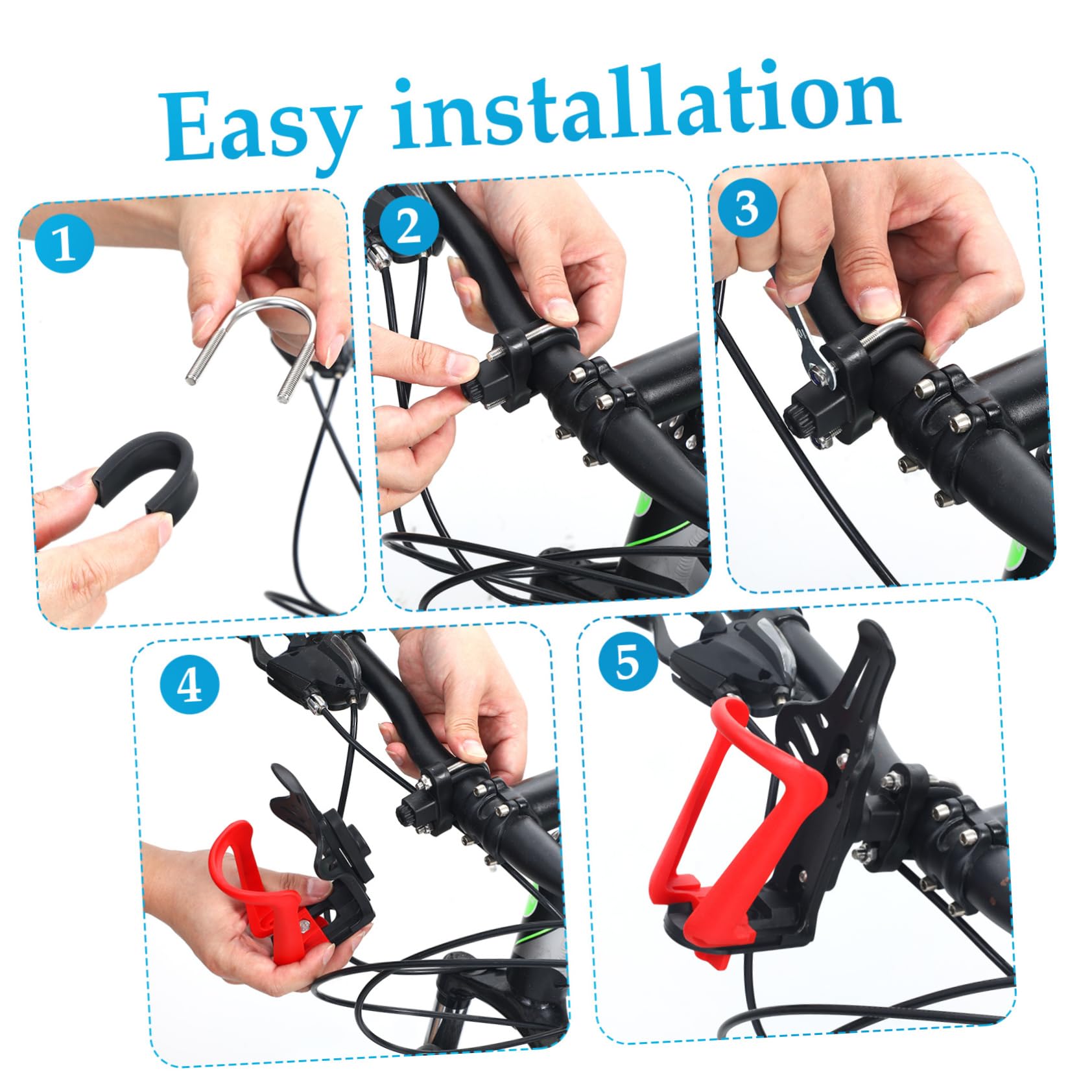 Easy installation

1

2

3

4

5