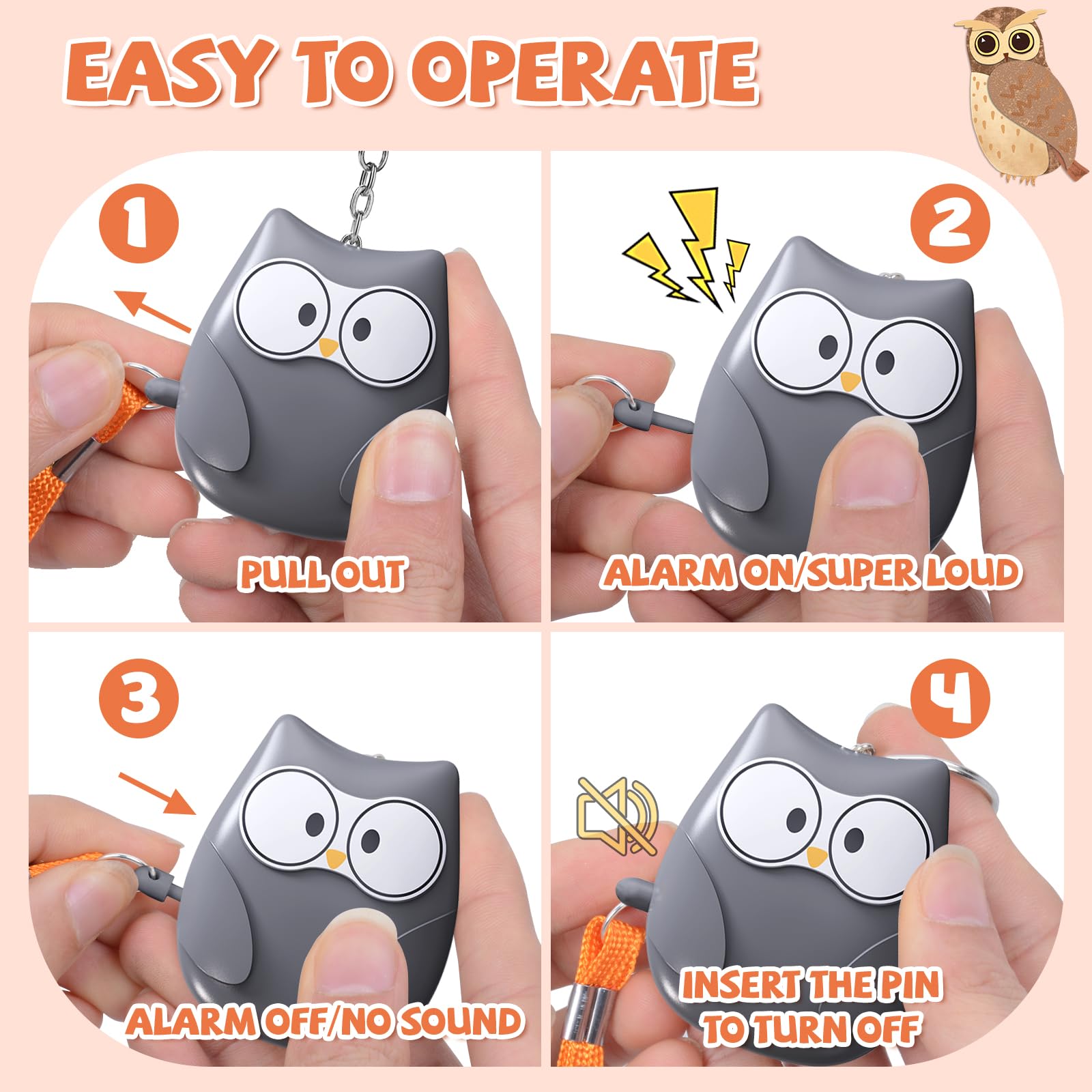 EASY TO OPERATE

1

PULL OUT

2

ALARM ON/SUPER LOUD

3

ALARM OFF/NO SOUND

4

INSERT THE PIN TO TURN OFF