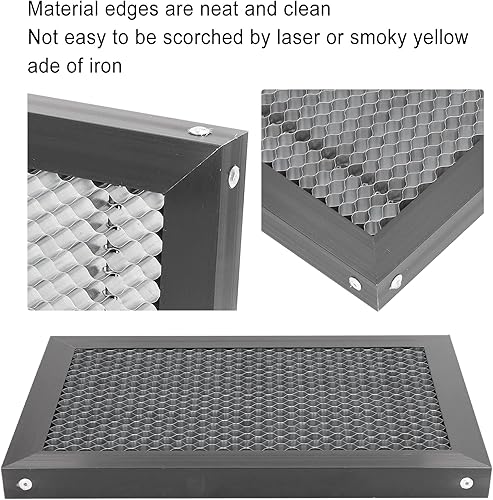 Material edges are neat and clean
Not easy to be scorched by laser or smoky yellow
ade of iron