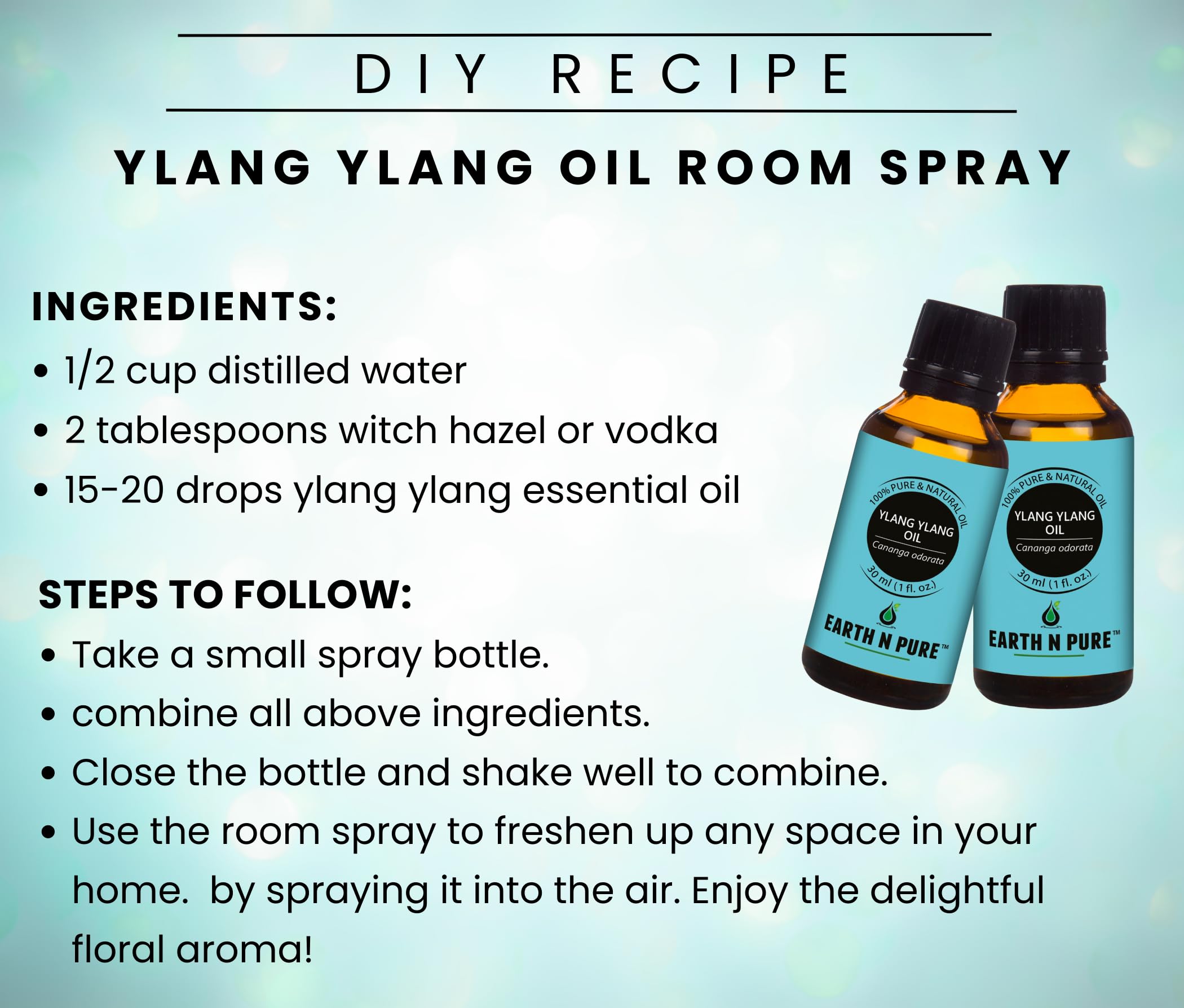 DIY RECIPE

YLANG YLANG OIL ROOM SPRAY

INGREDIENTS:
• 1/2 cup distilled water
• 2 tablespoons witch hazel or vodka
• 15-20 drops ylang ylang essential oil

STEPS TO FOLLOW:
• Take a small spray bottle.
• combine all above ingredients.
• Close the bottle and shake well to combine.
• Use the room spray to freshen up any space in your home. by spraying it into the air. Enjoy the delightful floral aroma!

100% PURE & NATURAL OIL
YLANG YLANG OIL
Cananga odorata
30 ml (1 fl. oz.)
EARTH N PURE™

100% PURE & NATURAL OIL
YLANG YLANG OIL
Cananga odorata
30 ml (1 fl. oz.)
EARTH N PURE™