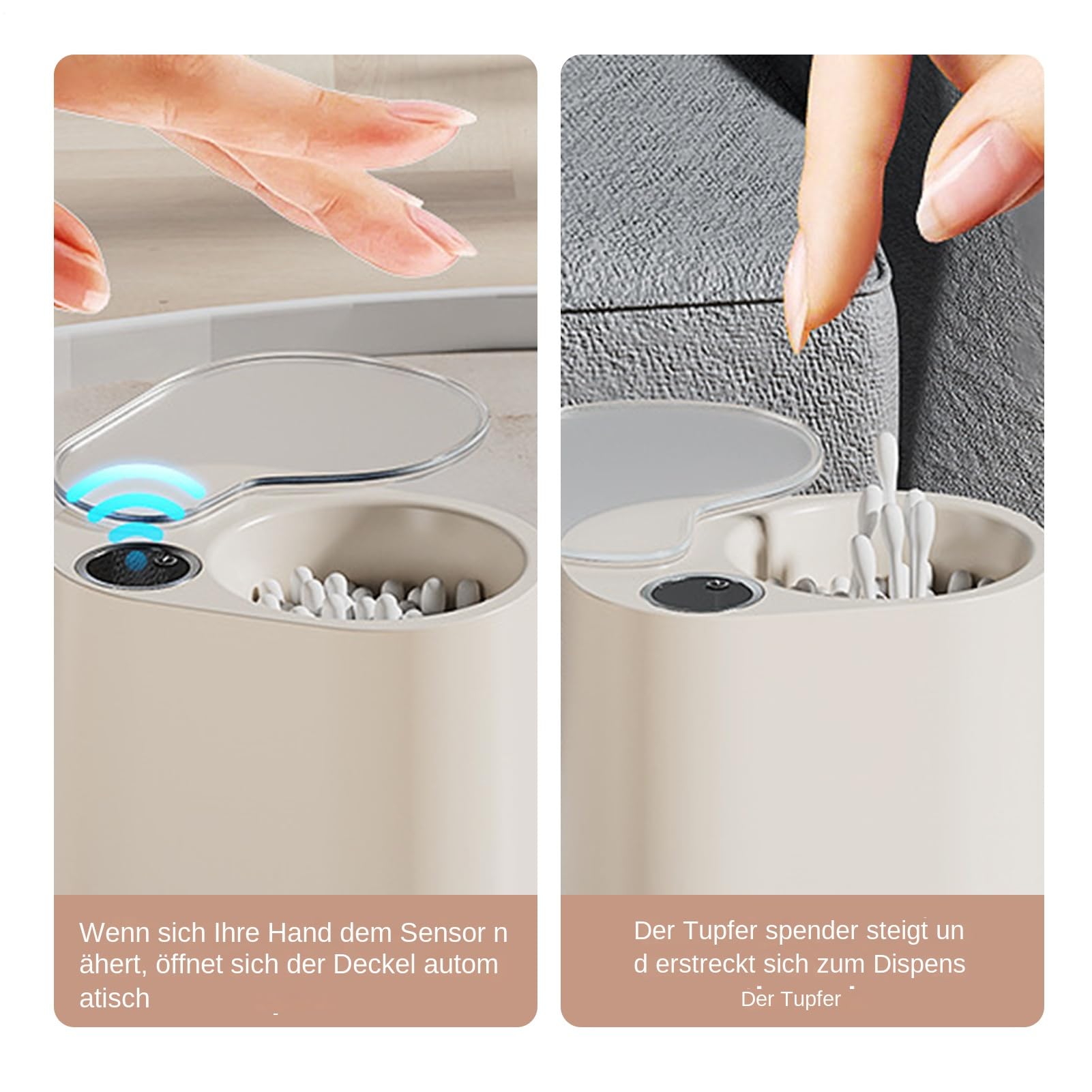 Wenn sich Ihre Hand dem Sensor n ähert, öffnet sich der Deckel autom atisch

Der Tupfer spender steigt un d erstreckt sich zum Dispens Der Tupfer