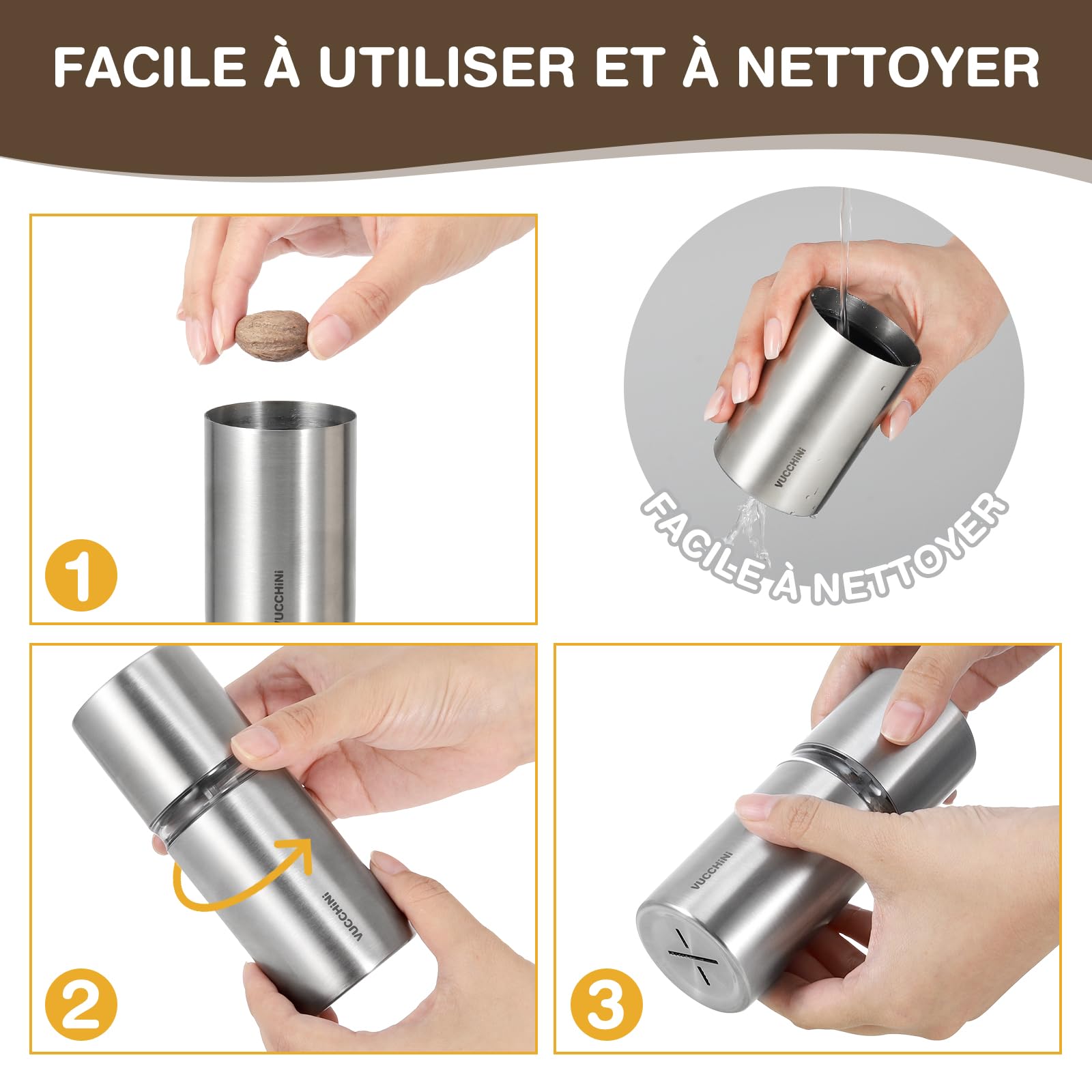 FACILE À UTILISER ET À NETTOYER

1

VUCCHINI

VUCCHINI

FACILE À NETTOYER

2

VUCCHINI

3

VUCCHINI