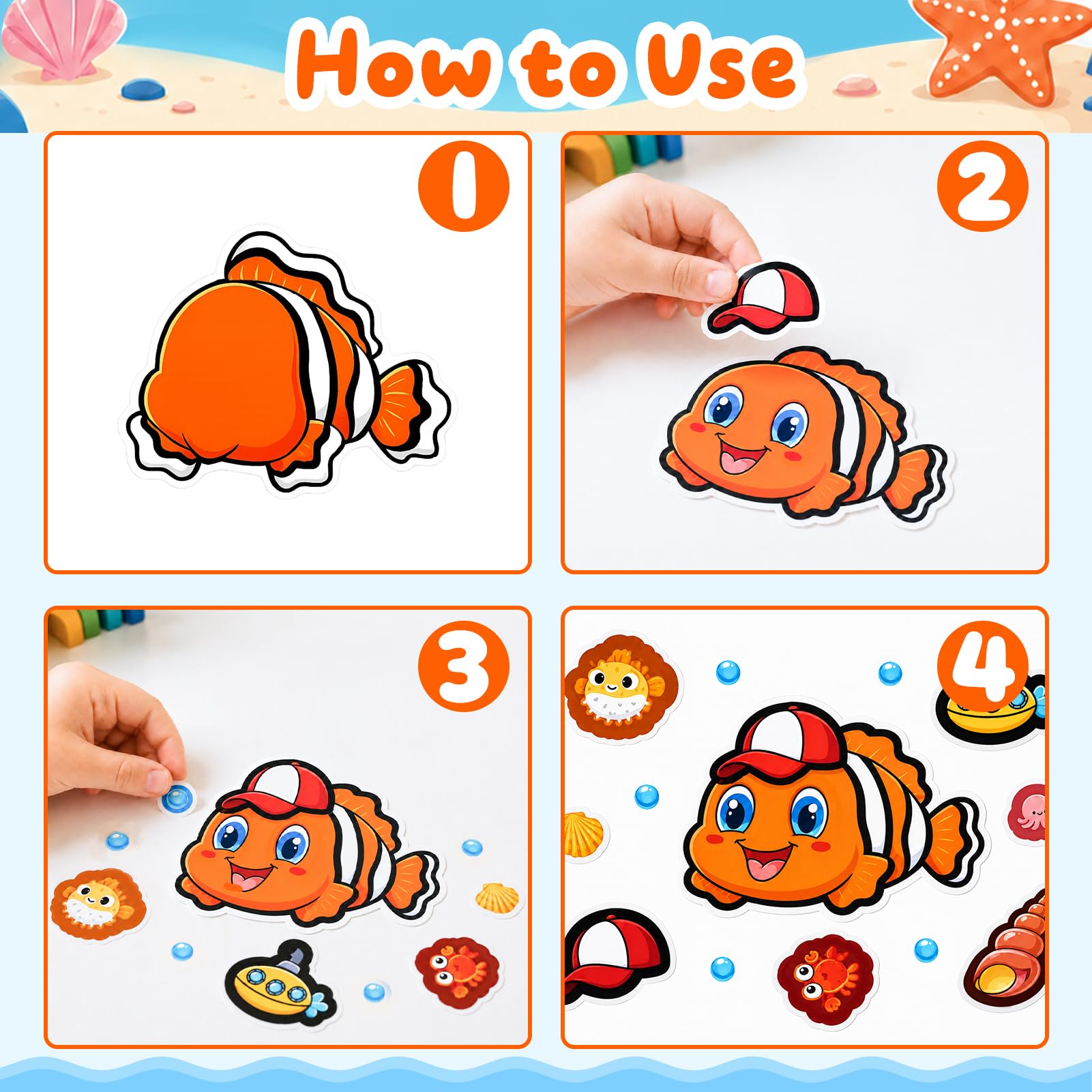 How to Use

1

2

3

4