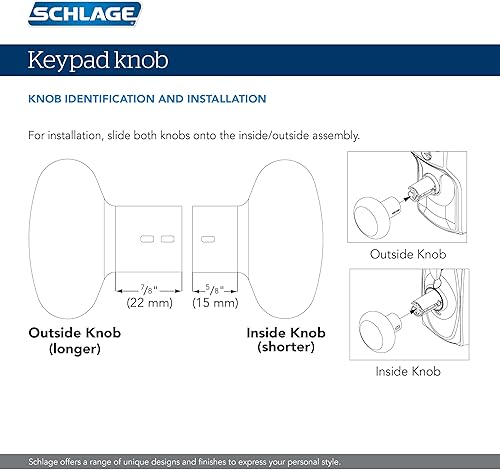 SCHLAGE

Keypad knob

KNOB IDENTIFICATION AND INSTALLATION

For installation, slide both knobs onto the inside/outside assembly.

$\frac{7}{8}$"
(22 mm)

$\frac{5}{8}$"
(15 mm)

Outside Knob
(longer)

Inside Knob
(shorter)

Outside Knob

Inside Knob

Schlage offers a range of unique designs and finishes to express your personal style.