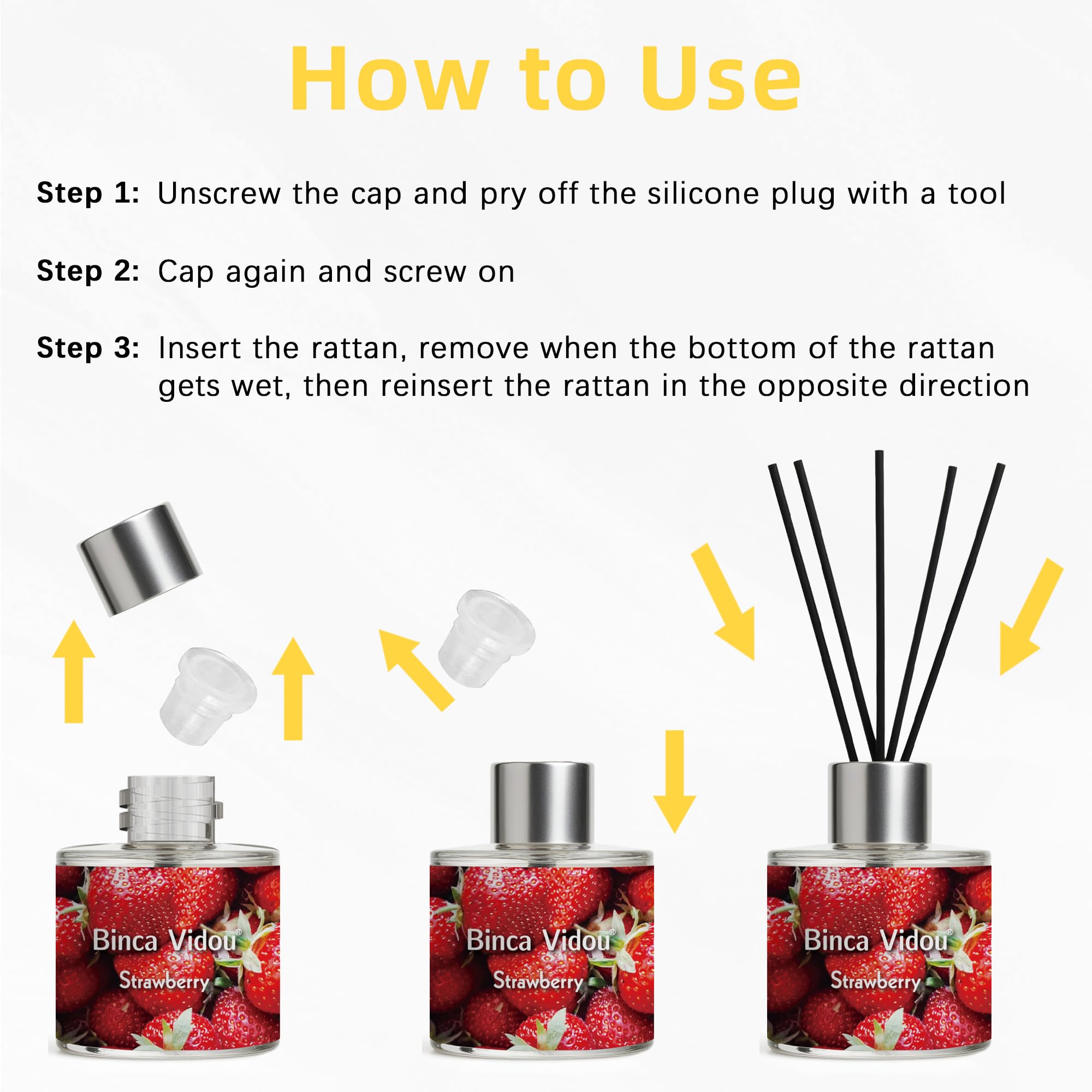 How to Use

Step 1: Unscrew the cap and pry off the silicone plug with a tool

Step 2: Cap again and screw on

Step 3: Insert the rattan, remove when the bottom of the rattan gets wet, then reinsert the rattan in the opposite direction

Binca Vidou®
Strawberry

Binca Vidou®
Strawberry

Binca Vidou®
Strawberry